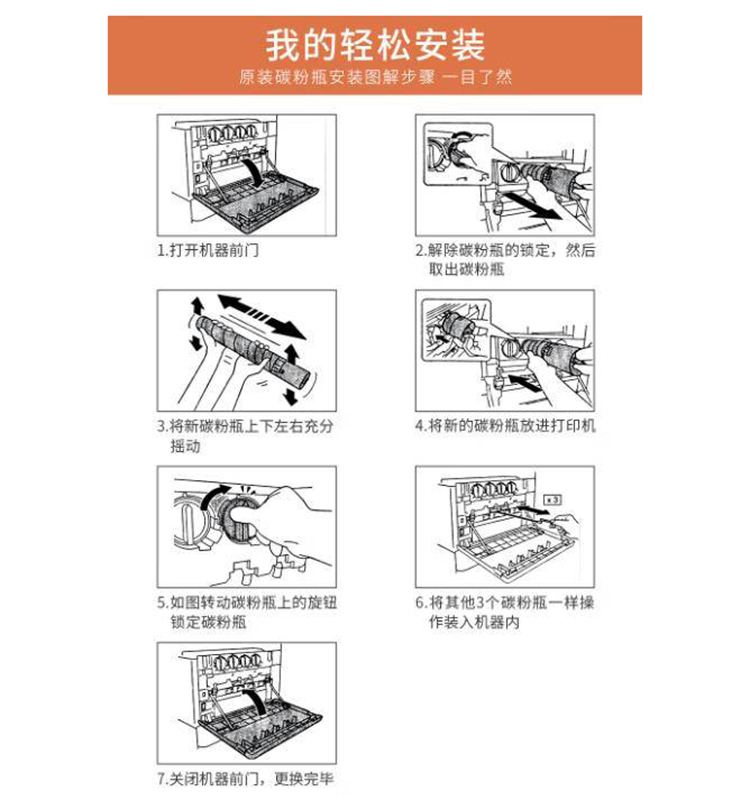 我的轻松安装
原装碳粉瓶安装图解步骤 一目了然

1.打开机器前门

2.解除碳粉瓶的锁定，然后取出碳粉瓶

3.将新碳粉瓶上下左右充分摇动

4.将新的碳粉瓶放进打印机

5.如图转动碳粉瓶上的旋钮锁定碳粉瓶

x 3

6.将其他3个碳粉瓶一样操作装入机器内

7.关闭机器前门，更换完毕