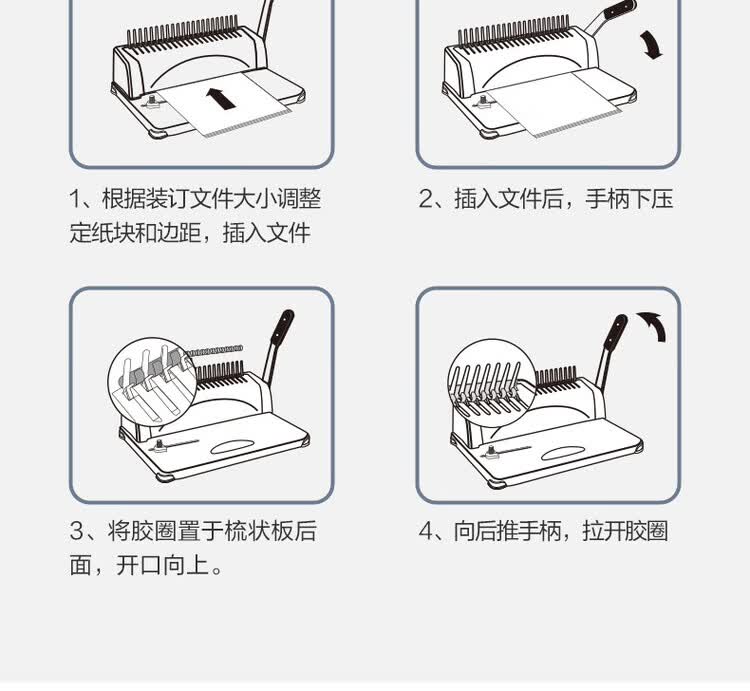 1、根据装订文件大小调整定纸块和边距，插入文件

2、插入文件后，手柄下压

3、将胶圈置于梳状板后面，开口向上。

4、向后推手柄，拉开胶圈