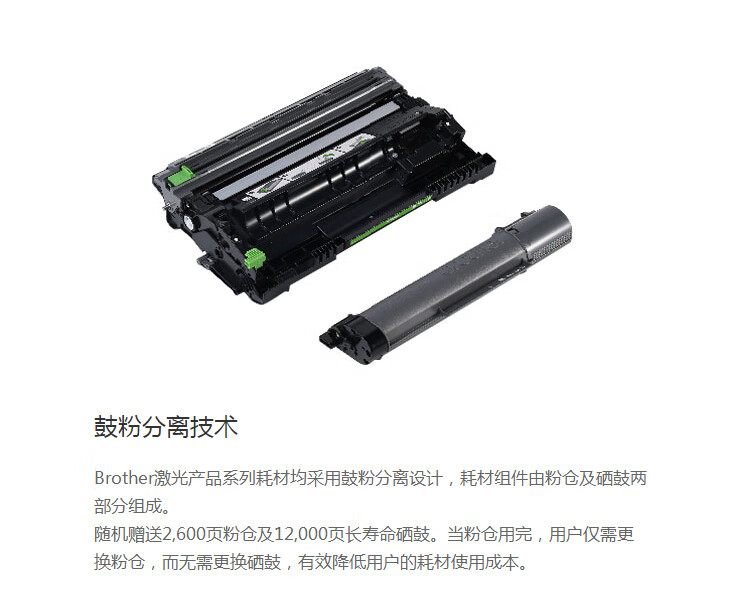 鼓粉分离技术

Brother激光产品系列耗材均采用鼓粉分离设计，耗材组件由粉仓及硒鼓两部分组成。
随机赠送2,600页粉仓及12,000页长寿命硒鼓。当粉仓用完，用户仅需更换粉仓，而无需更换硒鼓，有效降低用户的耗材使用成本。