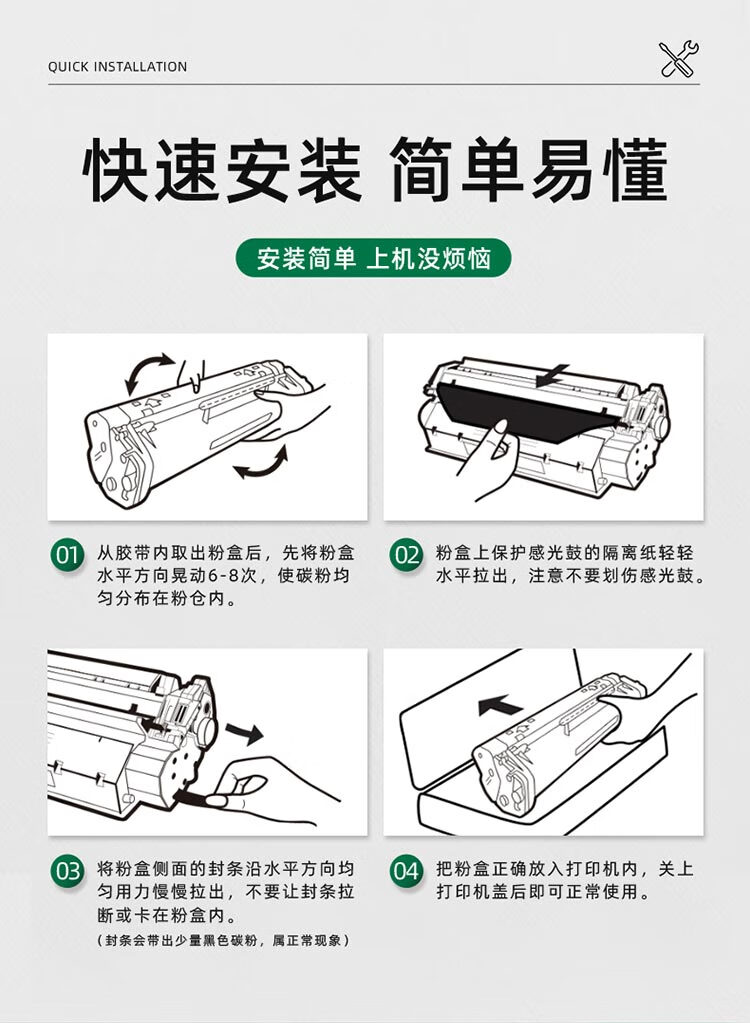 QUICK INSTALLATION

快速安装 简单易懂

安装简单 上机没烦恼

01 从胶带内取出粉盒后，先将粉盒水平方向晃动6-8次，使碳粉均匀分布在粉仓内。

02 粉盒上保护感光鼓的隔离纸轻轻水平拉出，注意不要划伤感光鼓。

03 将粉盒侧面的封条沿水平方向均匀用力慢慢拉出，不要让封条拉断或卡在粉盒内。
（封条会带出少量黑色碳粉，属正常现象）

04 把粉盒正确放入打印机内，关上打印机盖后即可正常使用。