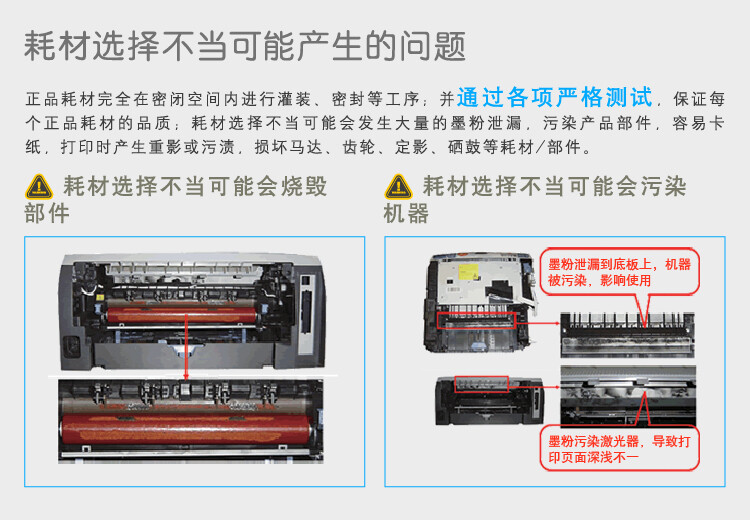 耗材选择不当可能产生的问题

正品耗材完全在密闭空间内进行灌装、密封等工序；并通过各项严格测试，保证每个正品耗材的品质；耗材选择不当可能会发生大量的墨粉泄漏，污染产品部件，容易卡纸，打印时产生重影或污渍，损坏马达、齿轮、定影、硒鼓等耗材/部件。

耗材选择不当可能会烧毁部件

耗材选择不当可能会污染机器

墨粉泄漏到底板上，机器被污染，影响使用

墨粉污染激光器，导致打印页面深浅不一