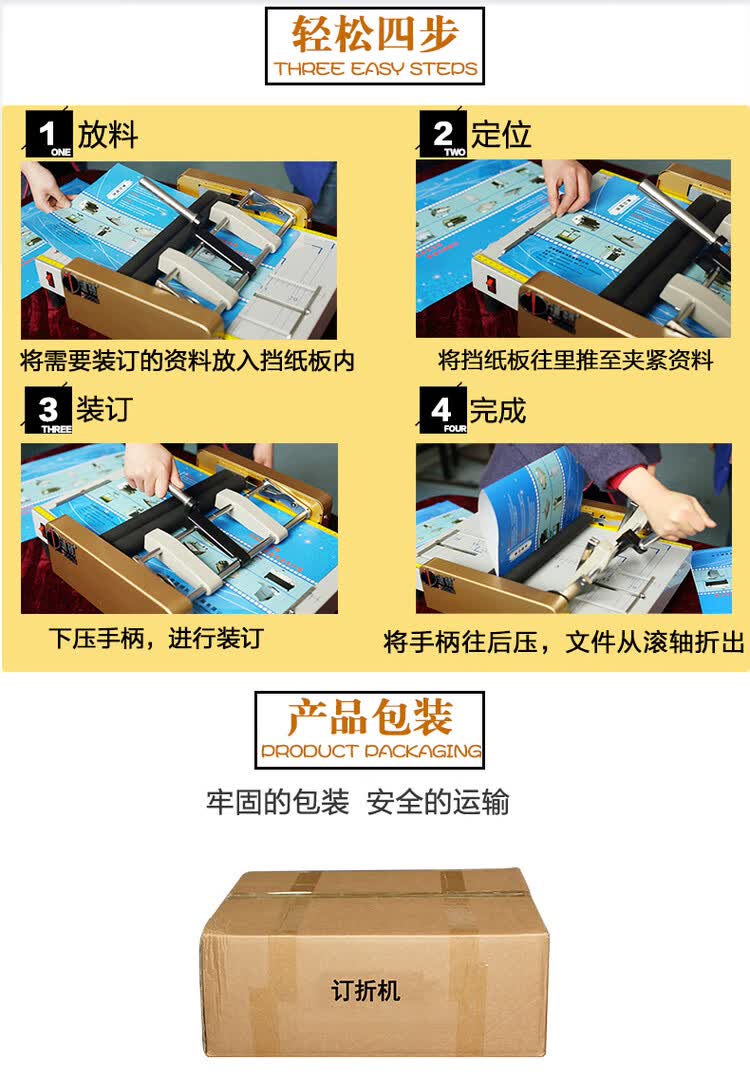 轻松四步
THREE EASY STEPS

1 ONE 放料

将需要装订的资料放入挡纸板内

2 TWO 定位

将挡纸板往里推至夹紧资料

3 THREE 装订

下压手柄，进行装订

4 FOUR 完成

将手柄往后压，文件从滚轴折出

产品包装
PRODUCT PACKAGING

牢固的包装 安全的运输

订折机