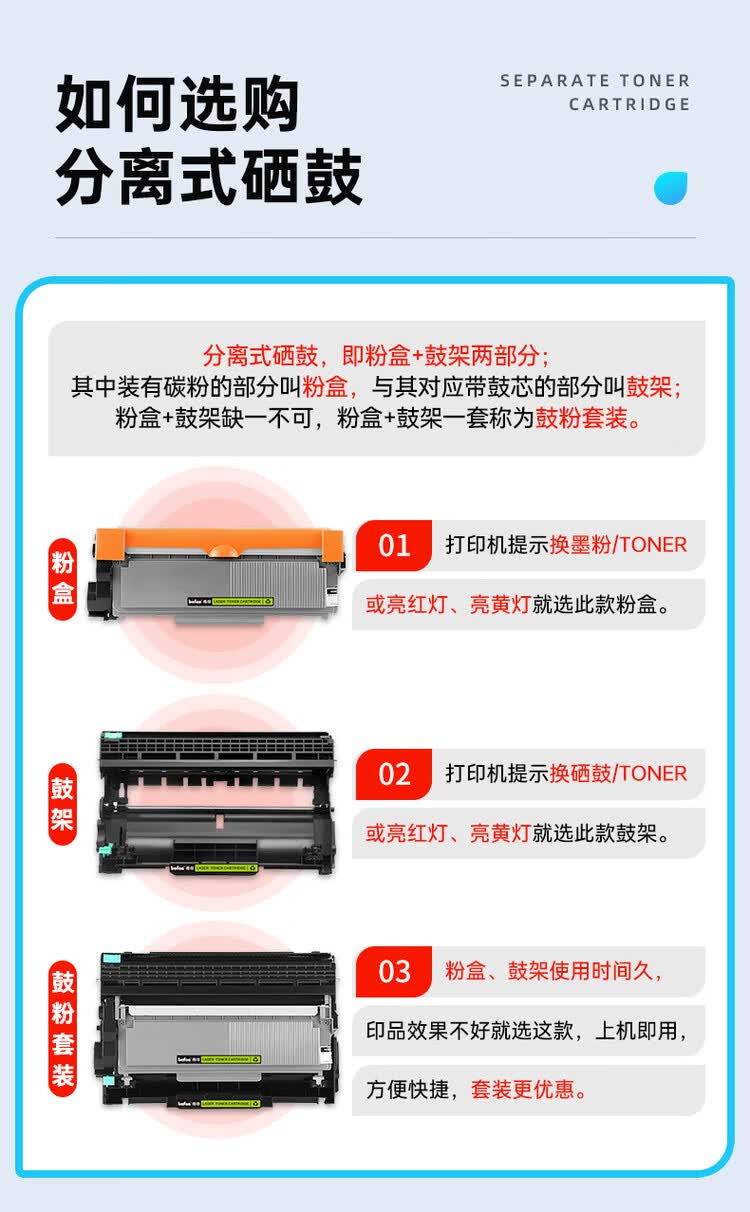 如何选购
分离式硒鼓

SEPARATE TONER
CARTRIDGE

分离式硒鼓，即粉盒+鼓架两部分；
其中装有碳粉的部分叫粉盒，与其对应带鼓芯的部分叫鼓架；
粉盒+鼓架缺一不可，粉盒+鼓架一套称为鼓粉套装。

粉盒

01 打印机提示换墨粉/TONER
或亮红灯、亮黄灯就选此款粉盒。

鼓架

02 打印机提示换硒鼓/TONER
或亮红灯、亮黄灯就选此款鼓架。

鼓粉套装

03 粉盒、鼓架使用时间久，
印品效果不好就选这款，上机即用，
方便快捷，套装更优惠。