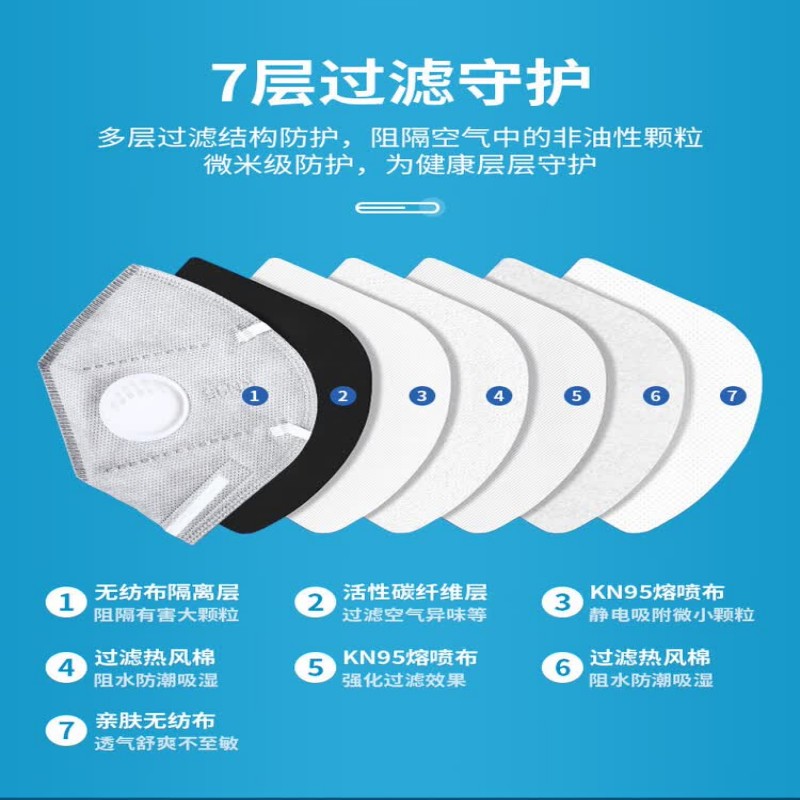 7层过滤守护

多层过滤结构防护，阻隔空气中的非油性颗粒
微米级防护，为健康层层守护

1 2 3 4 5 6 7

1 无纺布隔离层
阻隔有害大颗粒

2 活性碳纤维层
过滤空气异味等

3 KN95熔喷布
静电吸附微小颗粒

4 过滤热风棉
阻水防潮吸湿

5 KN95熔喷布
强化过滤效果

6 过滤热风棉
阻水防潮吸湿

7 亲肤无纺布
透气舒爽不至敏