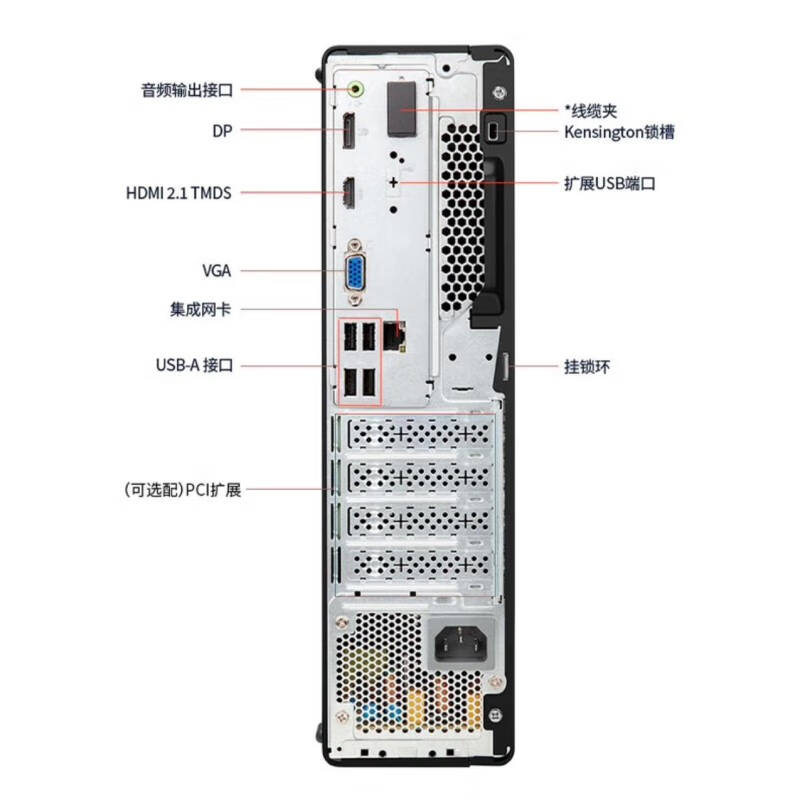 音频输出接口

DP

HDMI 2.1 TMDS

VGA

集成网卡

USB-A 接口

(可选配)PCI扩展

*线缆夹

Kensington锁槽

扩展USB端口

挂锁环