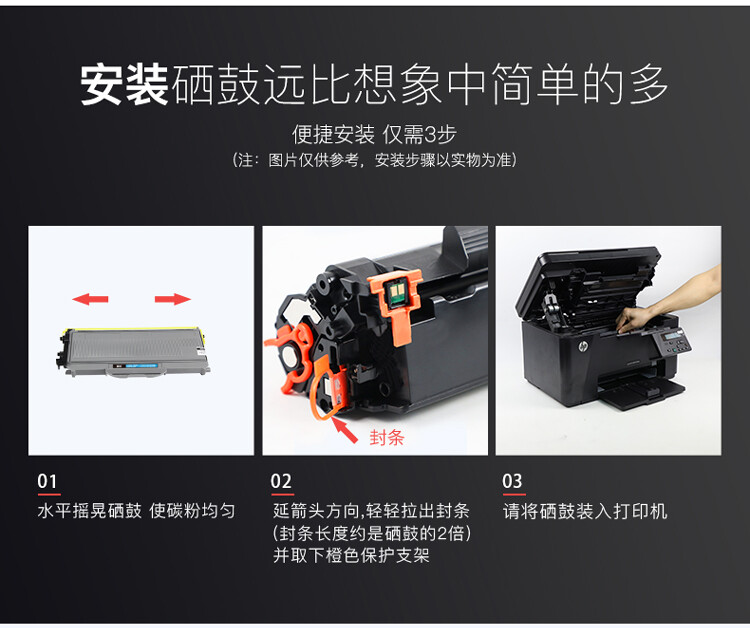 安装硒鼓远比想象中简单的多

便捷安装 仅需3步

（注：图片仅供参考，安装步骤以实物为准）

封条

01
水平摇晃硒鼓 使碳粉均匀

02
延箭头方向,轻轻拉出封条
（封条长度约是硒鼓的2倍）
并取下橙色保护支架

03
请将硒鼓装入打印机