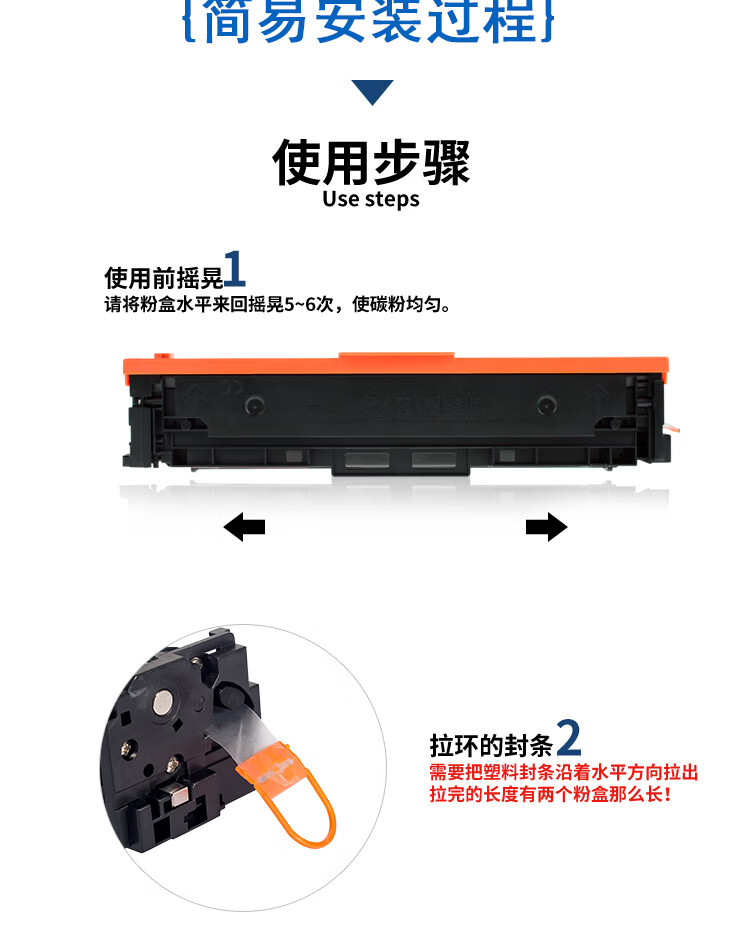 {简易安装过程}

使用步骤
Use steps

使用前摇晃1
请将粉盒水平来回摇晃5~6次，使碳粉均匀。

拉环的封条2
需要把塑料封条沿着水平方向拉出
拉完的长度有两个粉盒那么长！