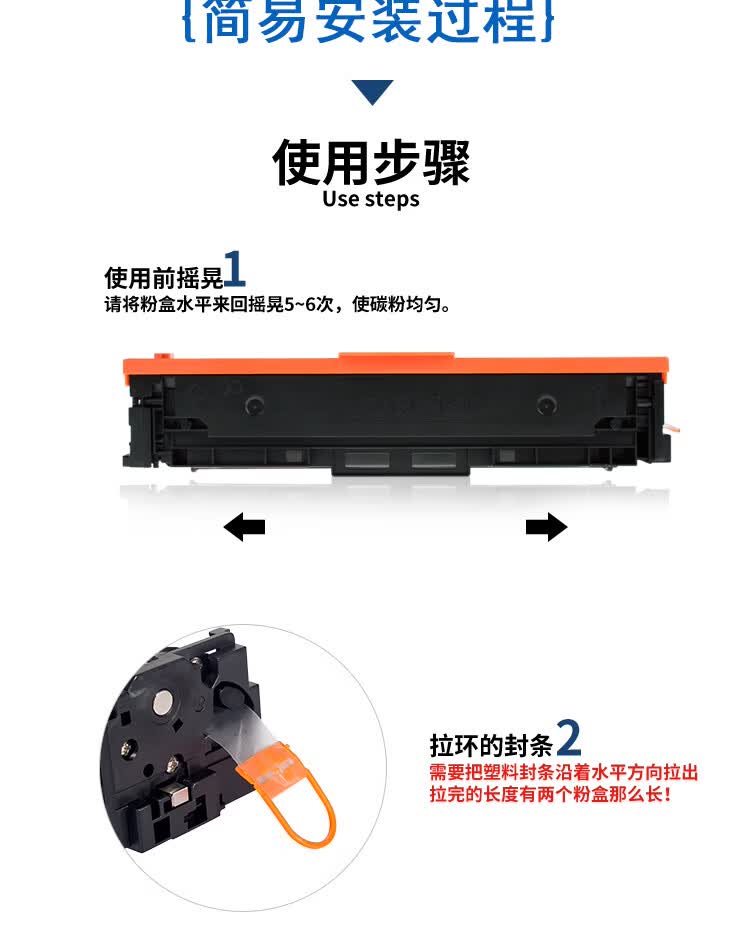 {简易安装过程}

使用步骤
Use steps

使用前摇晃1
请将粉盒水平来回摇晃5~6次，使碳粉均匀。

拉环的封条2
需要把塑料封条沿着水平方向拉出
拉完的长度有两个粉盒那么长！