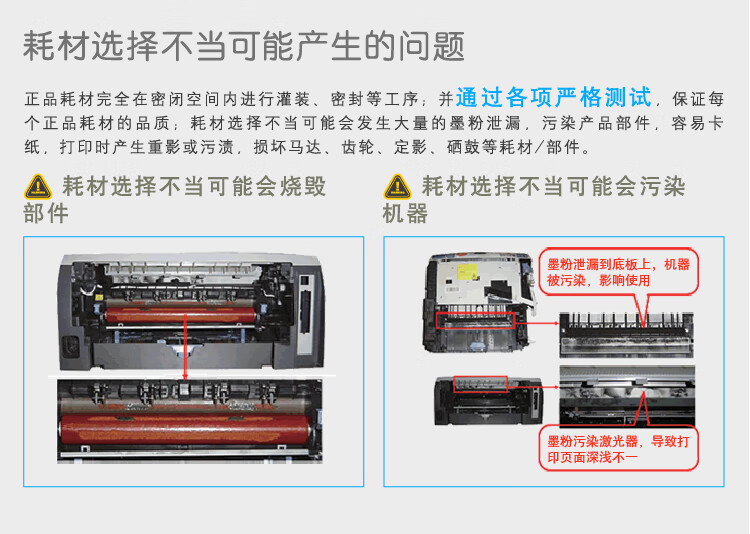 耗材选择不当可能产生的问题

正品耗材完全在密闭空间内进行灌装、密封等工序；并通过各项严格测试，保证每个正品耗材的品质；耗材选择不当可能会发生大量的墨粉泄漏，污染产品部件，容易卡纸，打印时产生重影或污渍，损坏马达、齿轮、定影、硒鼓等耗材/部件。

耗材选择不当可能会烧毁部件

耗材选择不当可能会污染机器

墨粉泄漏到底板上，机器被污染，影响使用

墨粉污染激光器，导致打印页面深浅不一