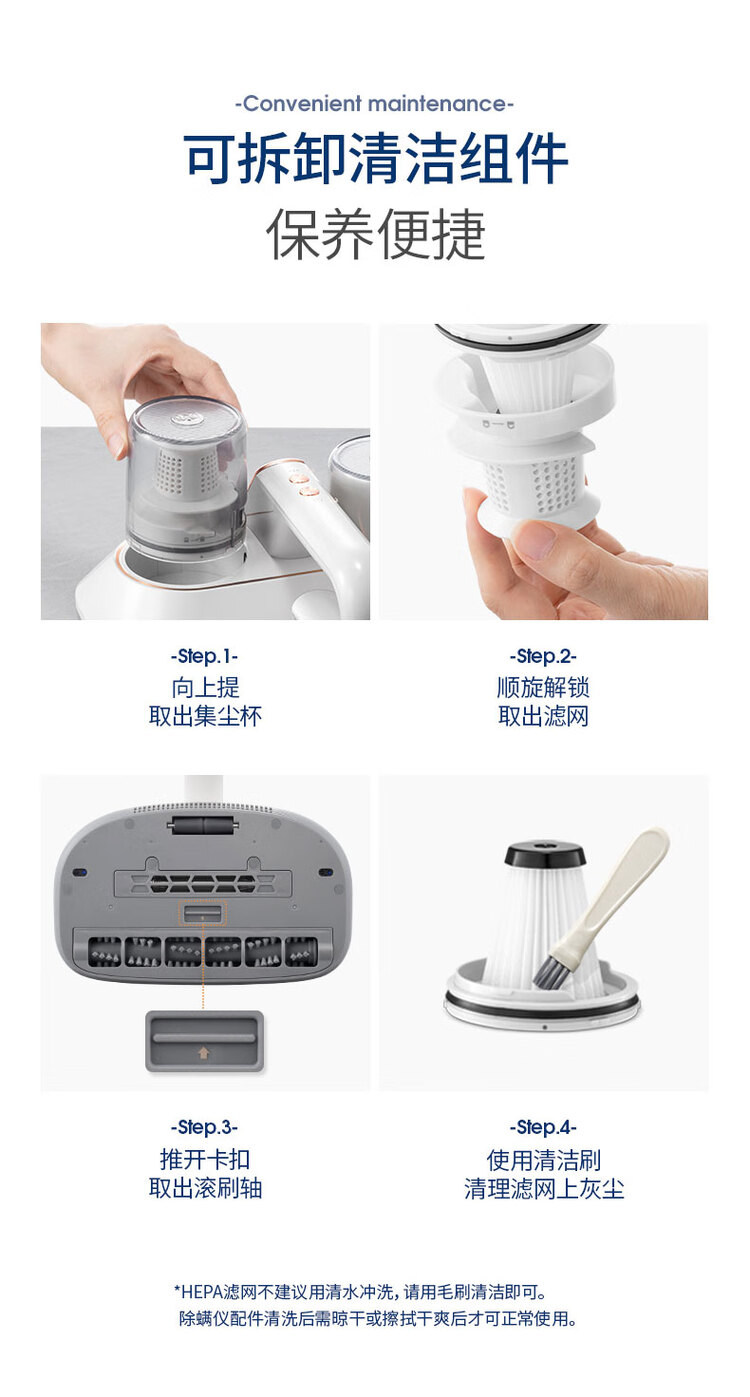 -Convenient maintenance-

可拆卸清洁组件

保养便捷

-Step.1-
向上提
取出集尘杯

-Step.2-
顺旋解锁
取出滤网

-Step.3-
推开卡扣
取出滚刷轴

-Step.4-
使用清洁刷
清理滤网上灰尘

*HEPA滤网不建议用清水冲洗，请用毛刷清洁即可。
除螨仪配件清洗后需晾干或擦拭干爽后才可正常使用。