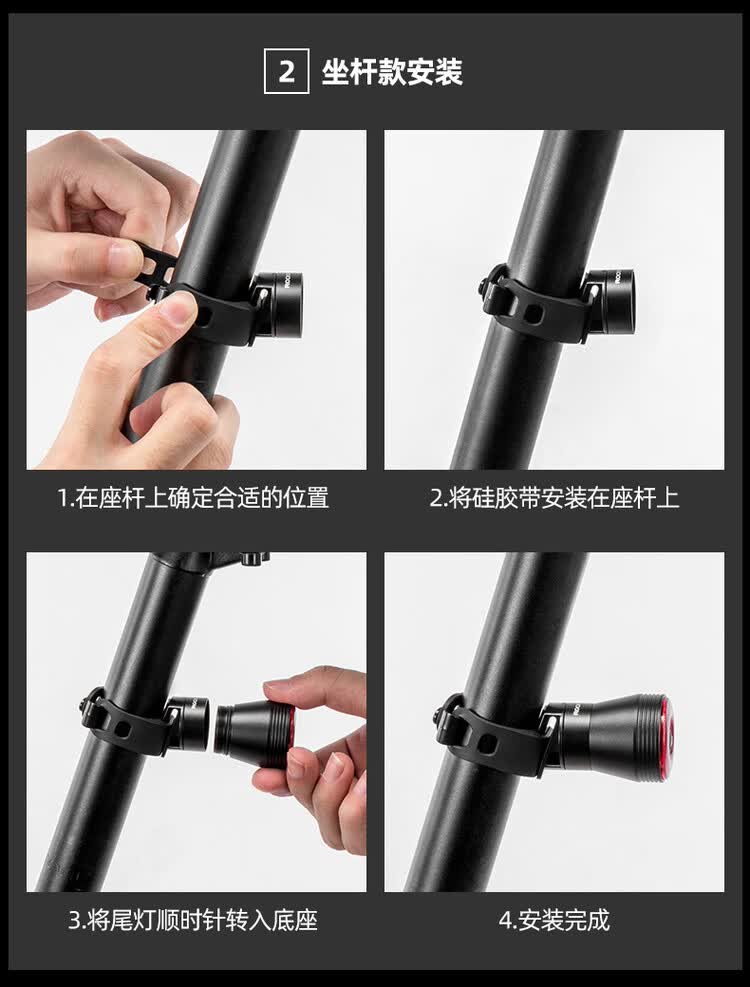 2 坐杆款安装

1.在座杆上确定合适的位置

2.将硅胶带安装在座杆上

3.将尾灯顺时针转入底座

4.安装完成