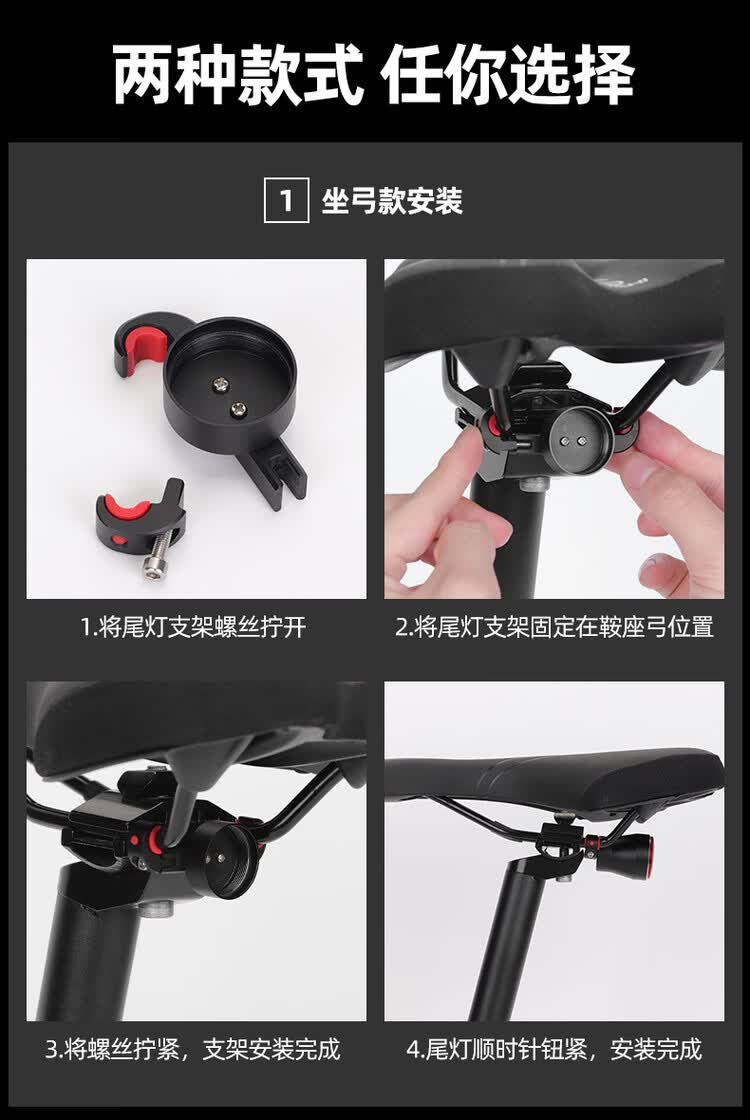 两种款式 任你选择

1 坐弓款安装

1.将尾灯支架螺丝拧开

2.将尾灯支架固定在鞍座弓位置

3.将螺丝拧紧，支架安装完成

4.尾灯顺时针钮紧，安装完成