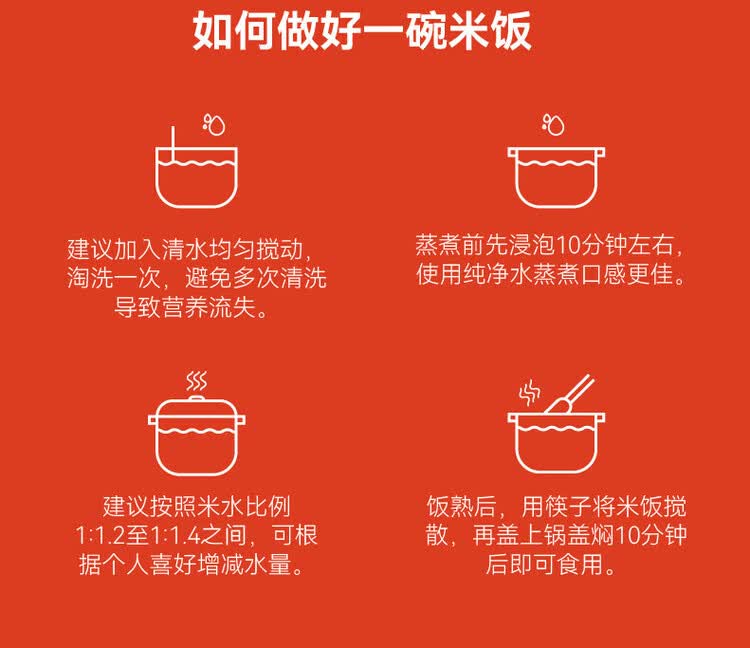 如何做好一碗米饭

建议加入清水均匀搅动，淘洗一次，避免多次清洗导致营养流失。

蒸煮前先浸泡10分钟左右，使用纯净水蒸煮口感更佳。

建议按照米水比例1:1.2至1:1.4之间，可根据个人喜好增减水量。

饭熟后，用筷子将米饭搅散，再盖上锅盖焖10分钟后即可食用。