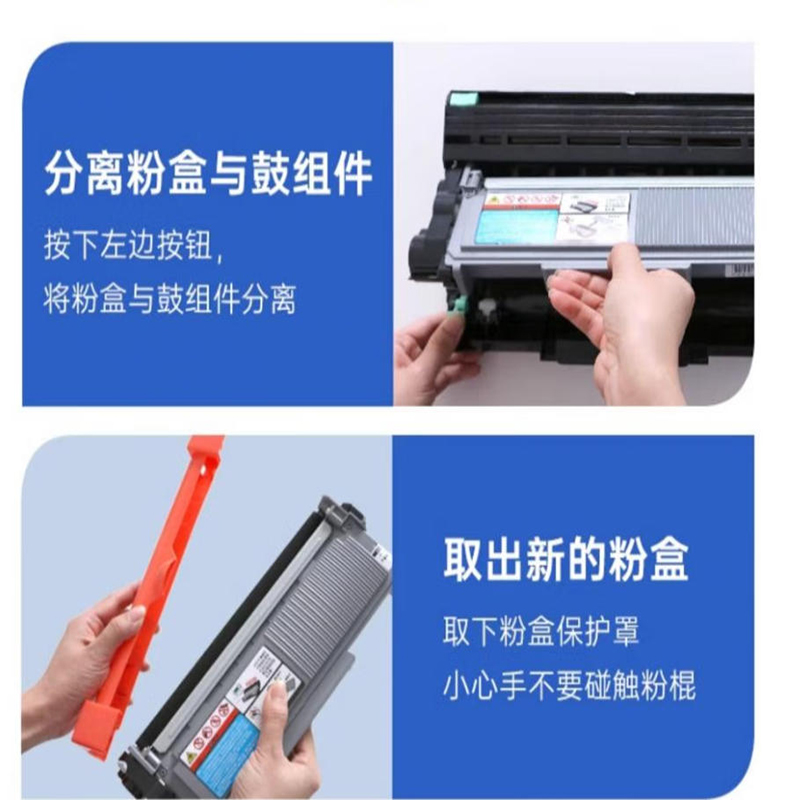 分离粉盒与鼓组件

按下左边按钮,
将粉盒与鼓组件分离

取出新的粉盒

取下粉盒保护罩
小心手不要碰触粉棍