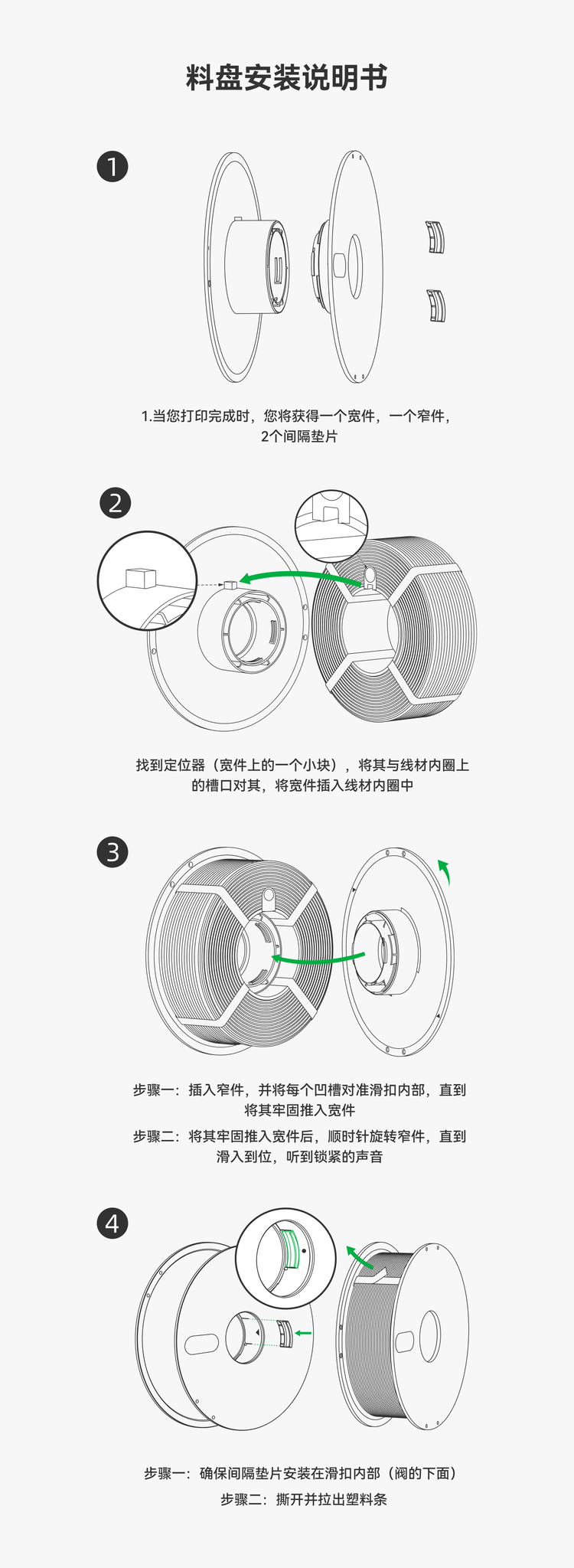 料盘安装说明书

1

1.当您打印完成时，您将获得一个宽件，一个窄件，2个间隔垫片

2

找到定位器（宽件上的一个小块），将其与线材内圈上的槽口对其，将宽件插入线材内圈中

3

步骤一：插入窄件，并将每个凹槽对准滑扣内部，直到将其牢固推入宽件

步骤二：将其牢固推入宽件后，顺时针旋转窄件，直到滑入到位，听到锁紧的声音

4

步骤一：确保间隔垫片安装在滑扣内部（阀的下面）

步骤二：撕开并拉出塑料条