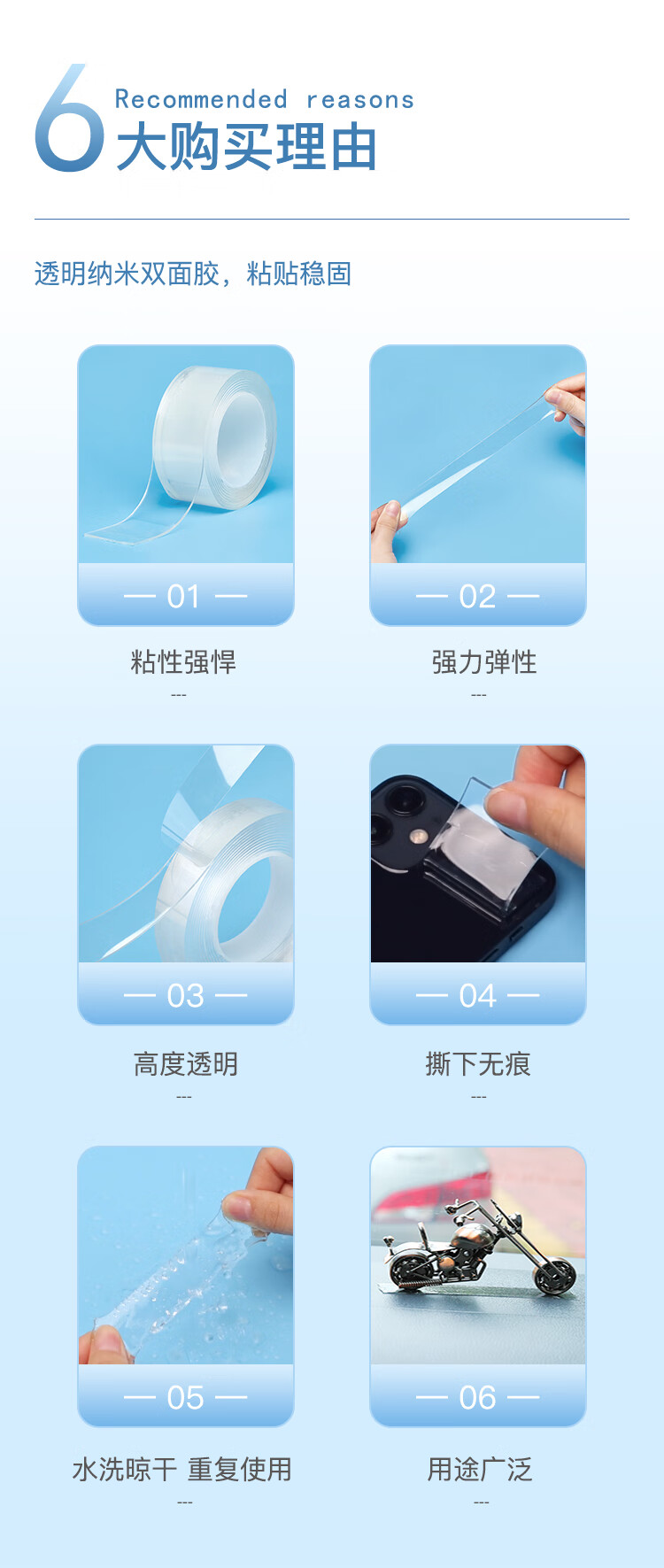 6 Recommended reasons
大购买理由

透明纳米双面胶，粘贴稳固

— 01 —
粘性强悍
---

— 02 —
强力弹性
---

— 03 —
高度透明
---

— 04 —
撕下无痕
---

— 05 —
水洗晾干 重复使用
---

— 06 —
用途广泛
---