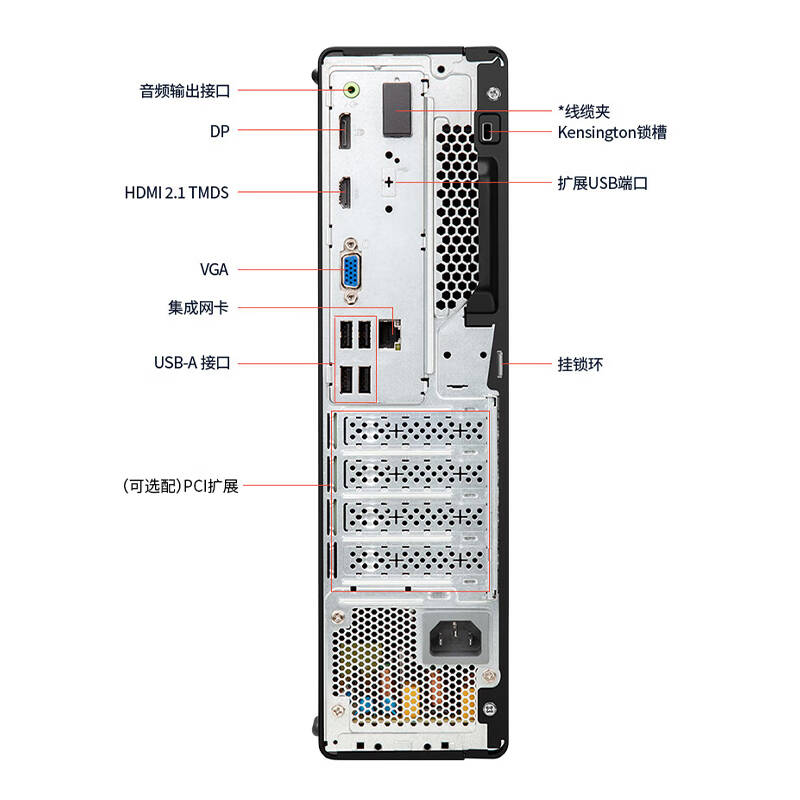 音频输出接口

DP

HDMI 2.1 TMDS

VGA

集成网卡

USB-A 接口

(可选配)PCI扩展

*线缆夹

Kensington锁槽

扩展USB端口

挂锁环