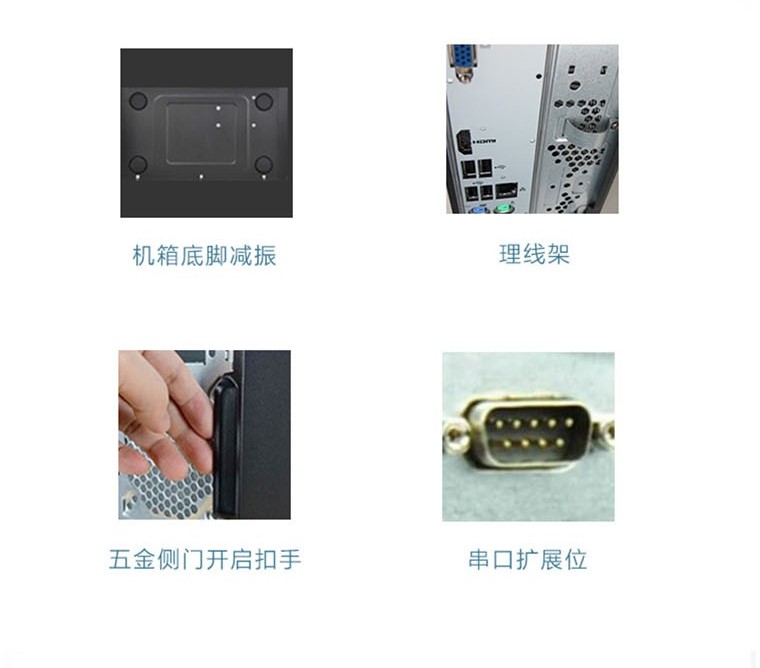 机箱底脚减振

理线架

HDMI

五金侧门开启扣手

串口扩展位