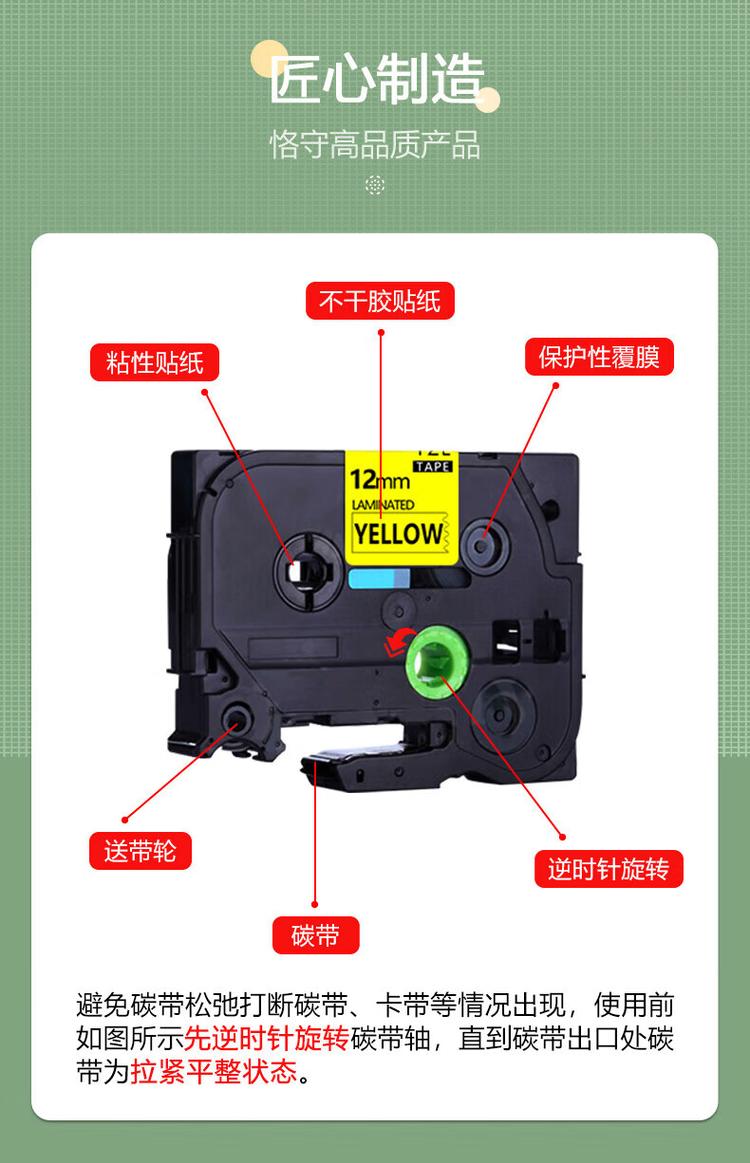 匠心制造

恪守高品质产品

不干胶贴纸

粘性贴纸

保护性覆膜

12mm TAPE
LAMINATED
YELLOW

送带轮

逆时针旋转

碳带

避免碳带松弛打断碳带、卡带等情况出现，使用前如图所示先逆时针旋转碳带轴，直到碳带出口处碳带为拉紧平整状态。