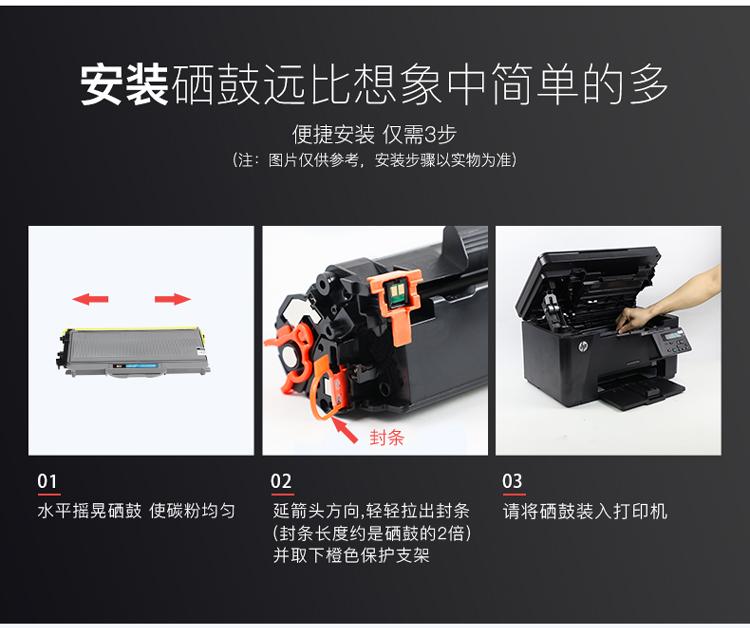 安装硒鼓远比想象中简单的多

便捷安装 仅需3步

（注：图片仅供参考，安装步骤以实物为准）

封条

01

水平摇晃硒鼓 使碳粉均匀

02

延箭头方向,轻轻拉出封条 (封条长度约是硒鼓的2倍) 并取下橙色保护支架

03

请将硒鼓装入打印机