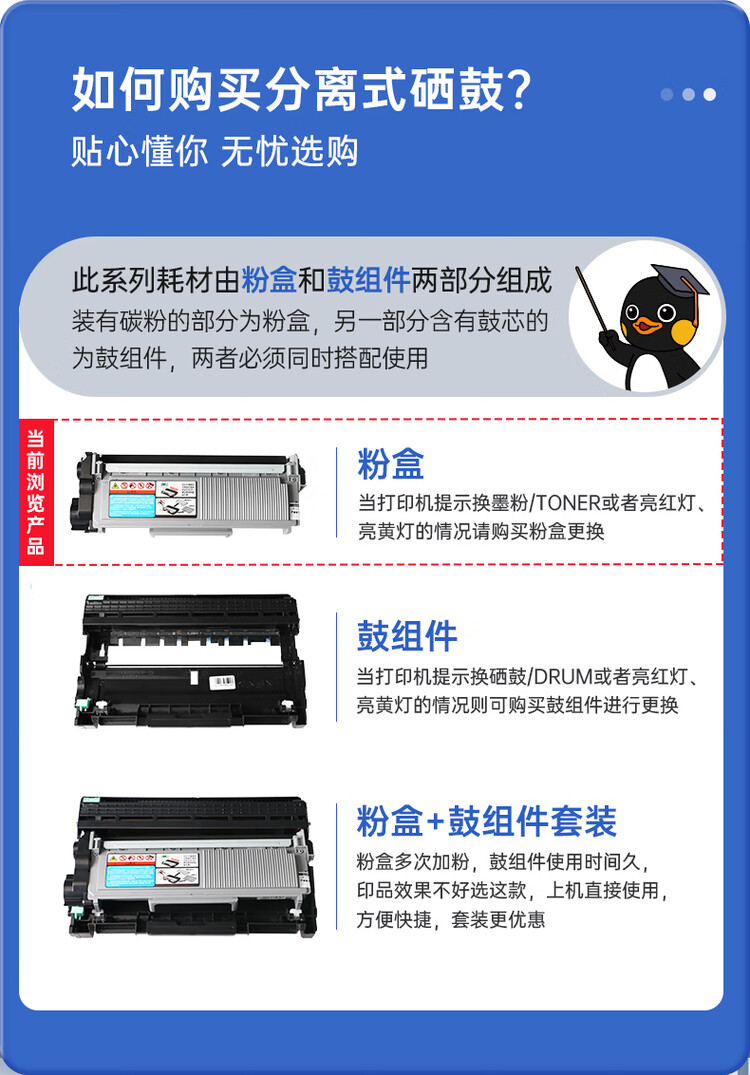 如何购买分离式硒鼓?
贴心懂你 无忧选购

此系列耗材由粉盒和鼓组件两部分组成
装有碳粉的部分为粉盒，另一部分含有鼓芯的为鼓组件，两者必须同时搭配使用

当前浏览产品

粉盒
当打印机提示换墨粉/TONER或者亮红灯、亮黄灯的情况请购买粉盒更换

鼓组件
当打印机提示换硒鼓/DRUM或者亮红灯、亮黄灯的情况则可购买鼓组件进行更换

粉盒+鼓组件套装
粉盒多次加粉，鼓组件使用时间久，印品效果不好选这款，上机直接使用，方便快捷，套装更优惠