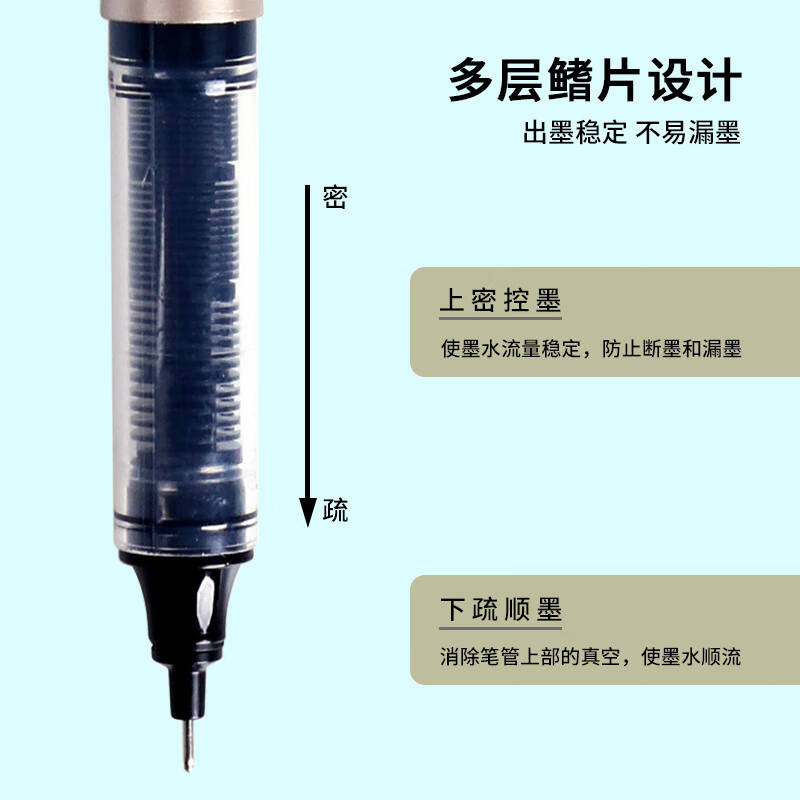 多层鳍片设计

出墨稳定 不易漏墨

密

疏

上密控墨

使墨水流量稳定，防止断墨和漏墨

下疏顺墨

消除笔管上部的真空，使墨水顺流