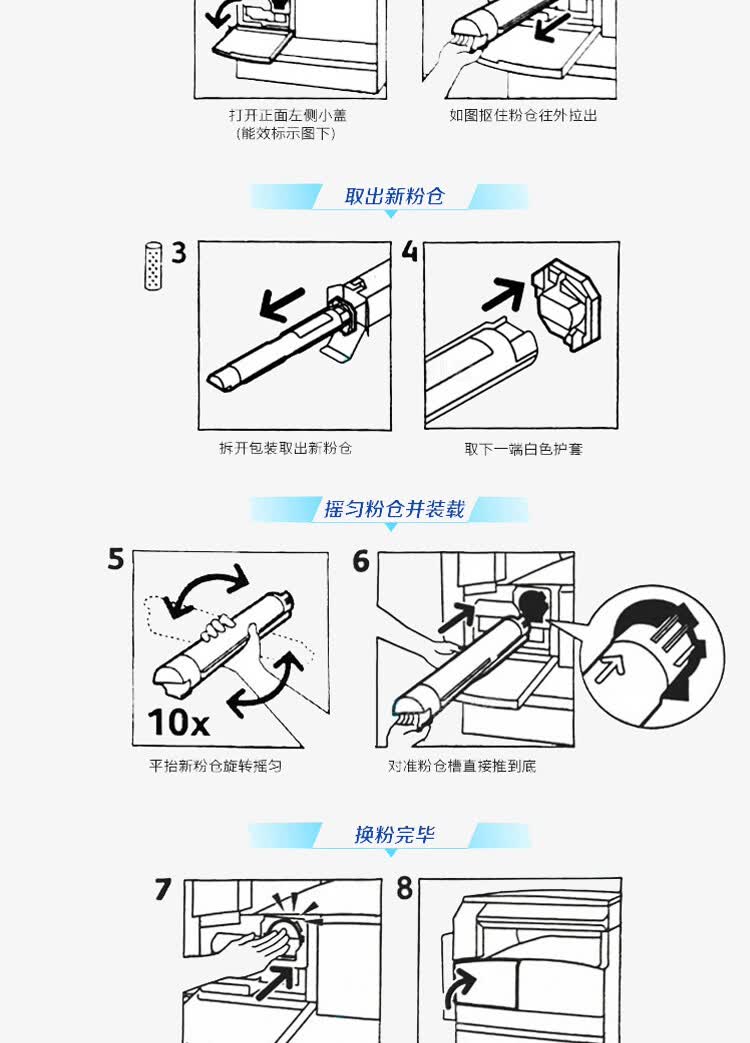 打开正面左侧小盖
(能效标示图下)

如图抠住粉仓往外拉出

取出新粉仓

3

4

拆开包装取出新粉仓

取下一端白色护套

摇匀粉仓并装载

5

6

10x

平抬新粉仓旋转摇匀

对准粉仓槽直接推到底

换粉完毕

7

8