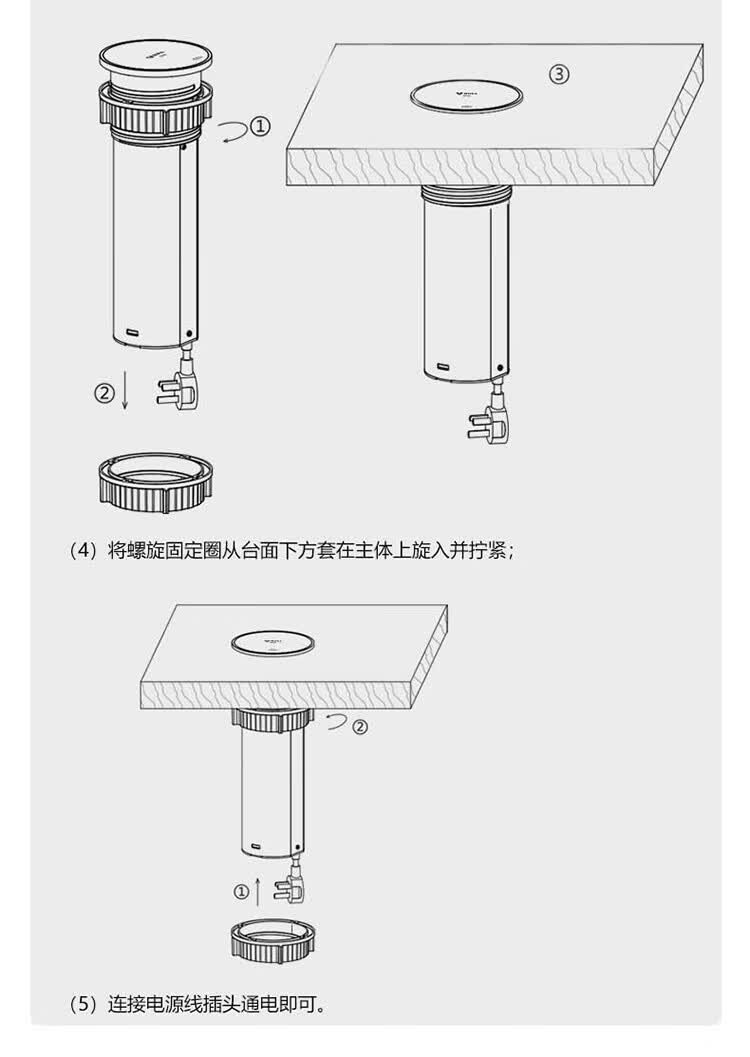 ①

③

②

（4）将螺旋固定圈从台面下方套在主体上旋入并拧紧；

②

①

（5）连接电源线插头通电即可。