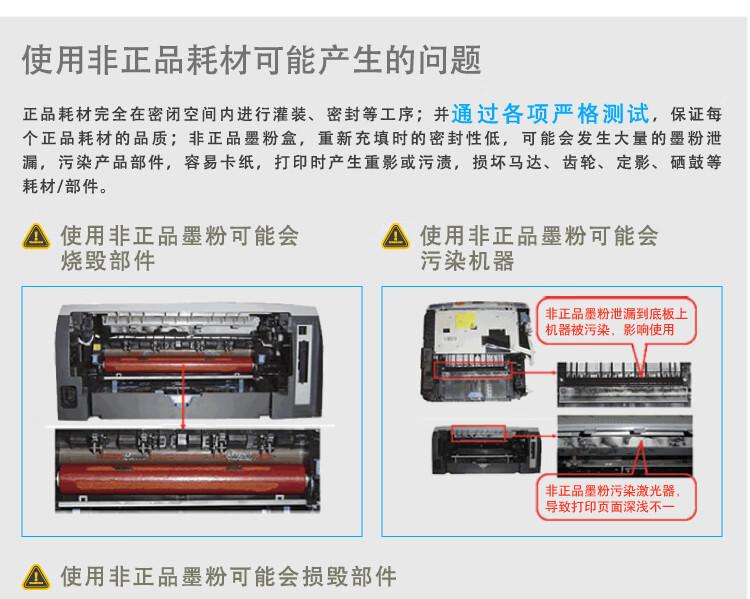 使用非正品耗材可能产生的问题

正品耗材完全在密闭空间内进行灌装、密封等工序；并通过各项严格测试，保证每个正品耗材的品质；非正品墨粉盒，重新充填时的密封性低，可能会发生大量的墨粉泄漏，污染产品部件，容易卡纸，打印时产生重影或污渍，损坏马达、齿轮、定影、硒鼓等耗材/部件。

使用非正品墨粉可能会烧毁部件

使用非正品墨粉可能会污染机器

非正品墨粉泄漏到底板上机器被污染，影响使用

非正品墨粉污染激光器，导致打印页面深浅不一

使用非正品墨粉可能会损毁部件