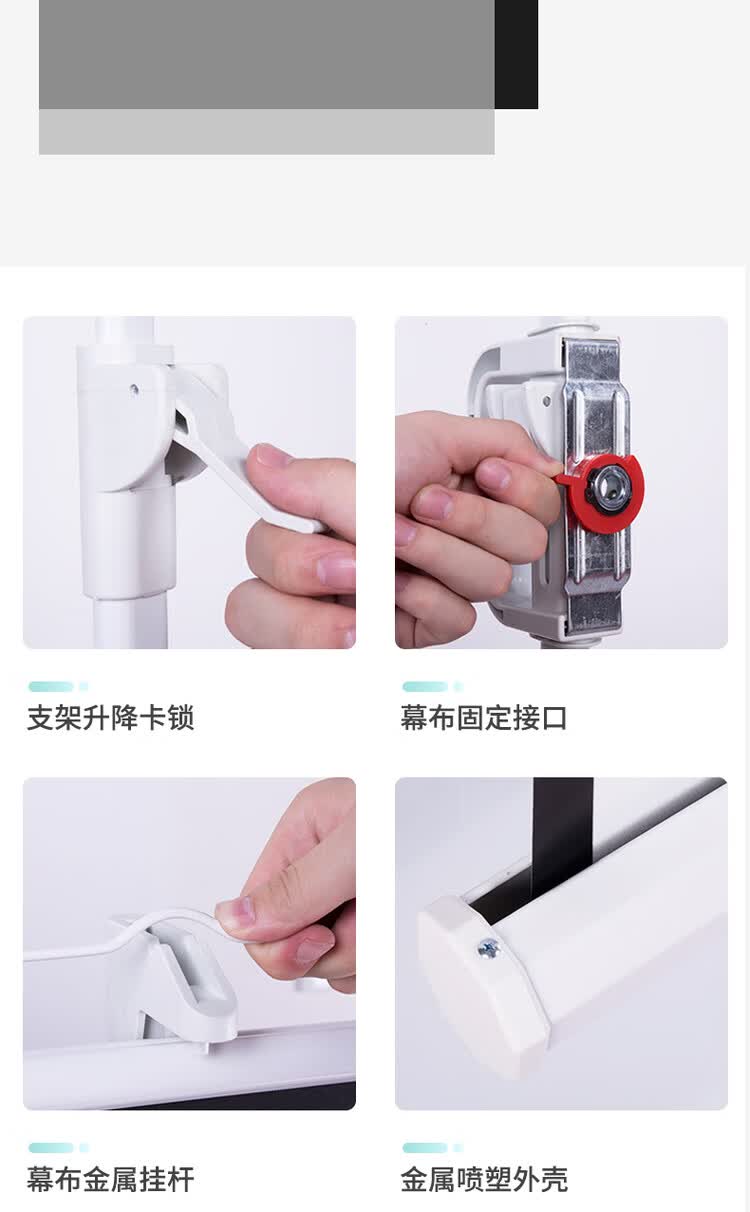 支架升降卡锁

幕布固定接口

幕布金属挂杆

金属喷塑外壳