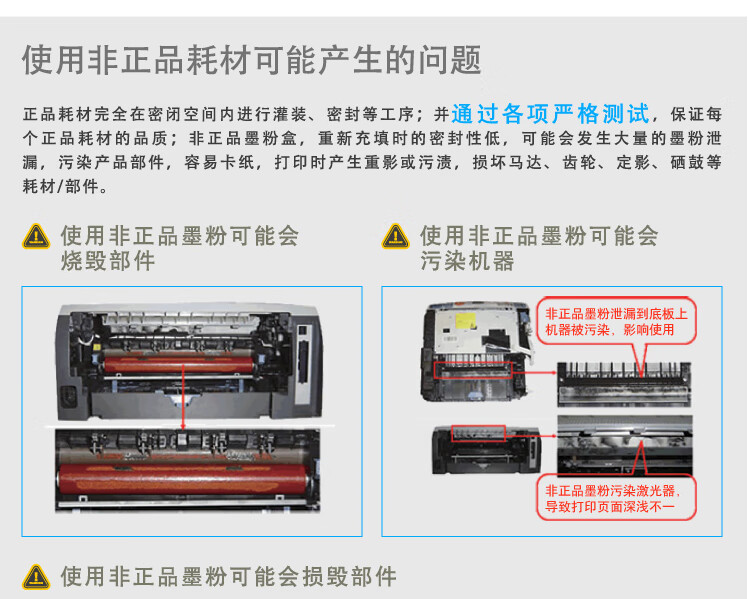 使用非正品耗材可能产生的问题

正品耗材完全在密闭空间内进行灌装、密封等工序；并通过各项严格测试，保证每个正品耗材的品质；非正品墨粉盒，重新充填时的密封性低，可能会发生大量的墨粉泄漏，污染产品部件，容易卡纸，打印时产生重影或污渍，损坏马达、齿轮、定影、硒鼓等耗材/部件。

使用非正品墨粉可能会烧毁部件

使用非正品墨粉可能会污染机器

非正品墨粉泄漏到底板上机器被污染，影响使用

非正品墨粉污染激光器，导致打印页面深浅不一

使用非正品墨粉可能会损毁部件