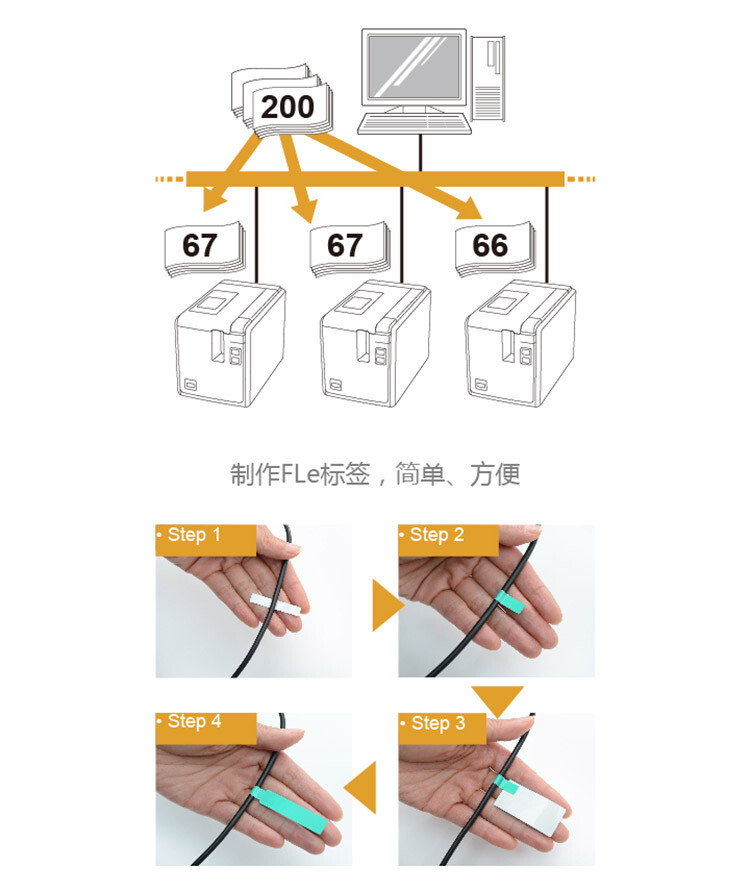 200

67

67

66

制作FLe标签，简单、方便

• Step 1

• Step 2

• Step 4

• Step 3