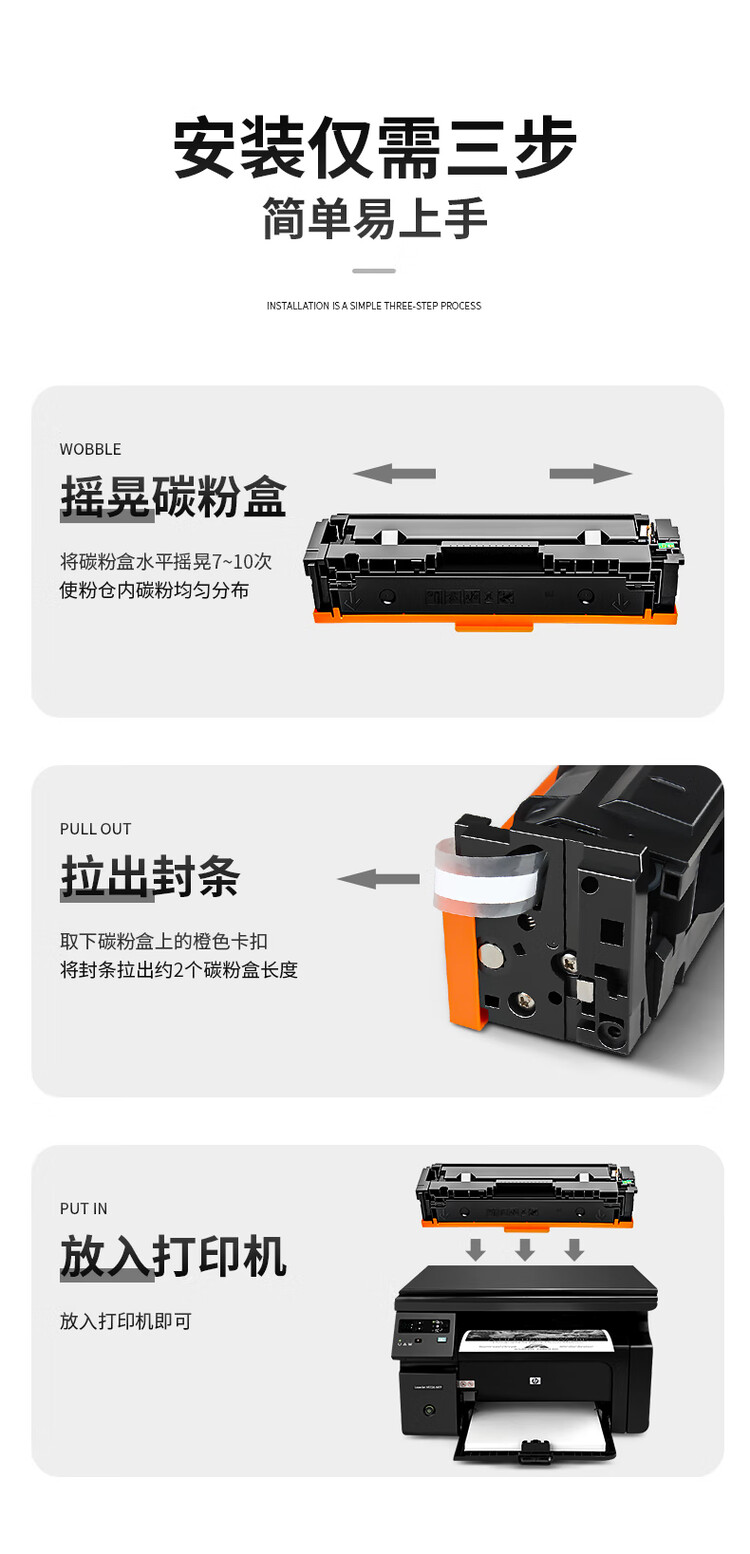 安装仅需三步
简单易上手

INSTALLATION IS A SIMPLE THREE-STEP PROCESS

WOBBLE
摇晃碳粉盒
将碳粉盒水平摇晃7~10次
使粉仓内碳粉均匀分布

PULL OUT
拉出封条
取下碳粉盒上的橙色卡扣
将封条拉出约2个碳粉盒长度

PUT IN
放入打印机
放入打印机即可