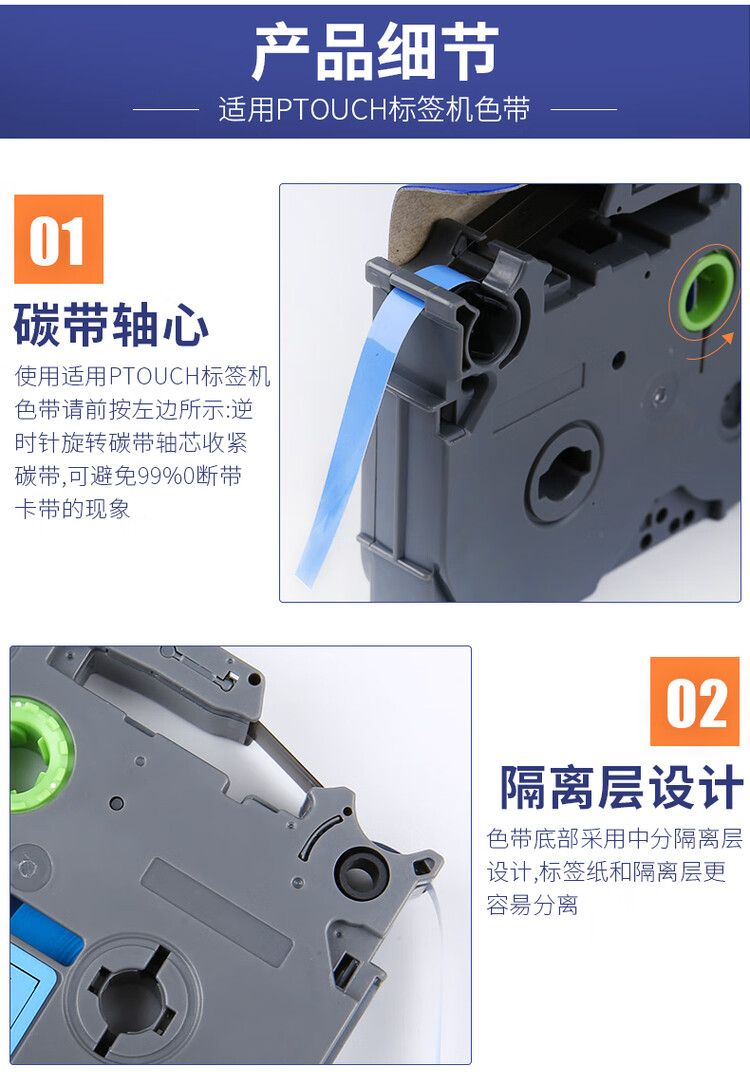 产品细节

适用PTOUCH标签机色带

01

碳带轴心

使用适用PTOUCH标签机色带请前按左边所示:逆时针旋转碳带轴芯收紧碳带,可避免99%0断带卡带的现象

02

隔离层设计

色带底部采用中分隔离层设计,标签纸和隔离层更容易分离