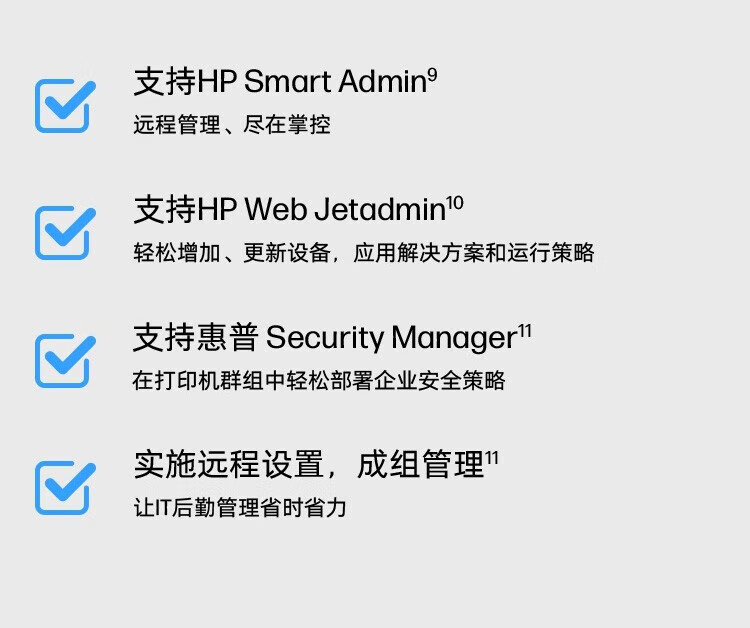 支持HP Smart Admin$^{9}$

远程管理、尽在掌控

支持HP Web Jetadmin$^{10}$

轻松增加、更新设备，应用解决方案和运行策略

支持惠普 Security Manager$^{11}$

在打印机群组中轻松部署企业安全策略

实施远程设置，成组管理$^{11}$

让IT后勤管理省时省力