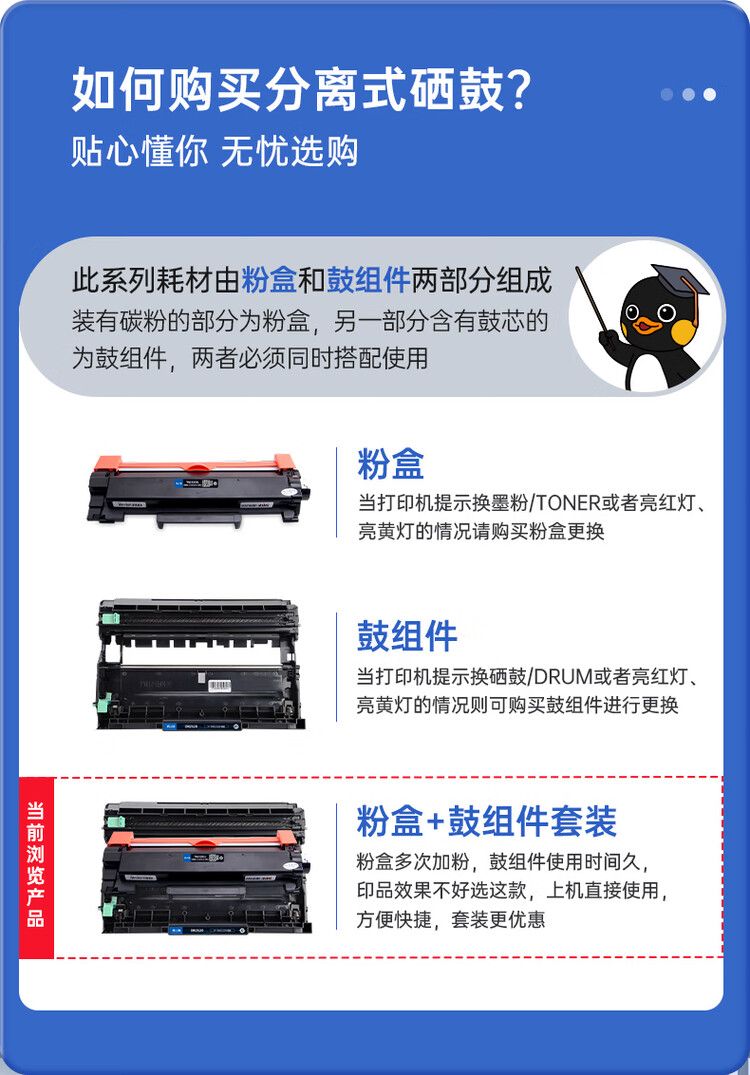 如何购买分离式硒鼓?

贴心懂你 无忧选购

此系列耗材由粉盒和鼓组件两部分组成

装有碳粉的部分为粉盒，另一部分含有鼓芯的为鼓组件，两者必须同时搭配使用

粉盒

当打印机提示换墨粉/TONER或者亮红灯、亮黄灯的情况请购买粉盒更换

鼓组件

当打印机提示换硒鼓/DRUM或者亮红灯、亮黄灯的情况则可购买鼓组件进行更换

当前浏览产品

粉盒+鼓组件套装

粉盒多次加粉，鼓组件使用时间久，印品效果不好选这款，上机直接使用，方便快捷，套装更优惠