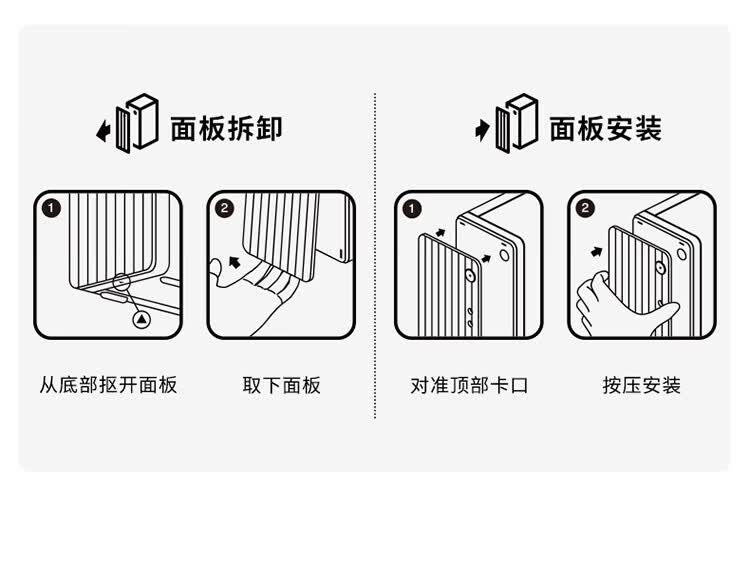 面板拆卸

1

2

从底部抠开面板

取下面板

面板安装

1

2

对准顶部卡口

按压安装