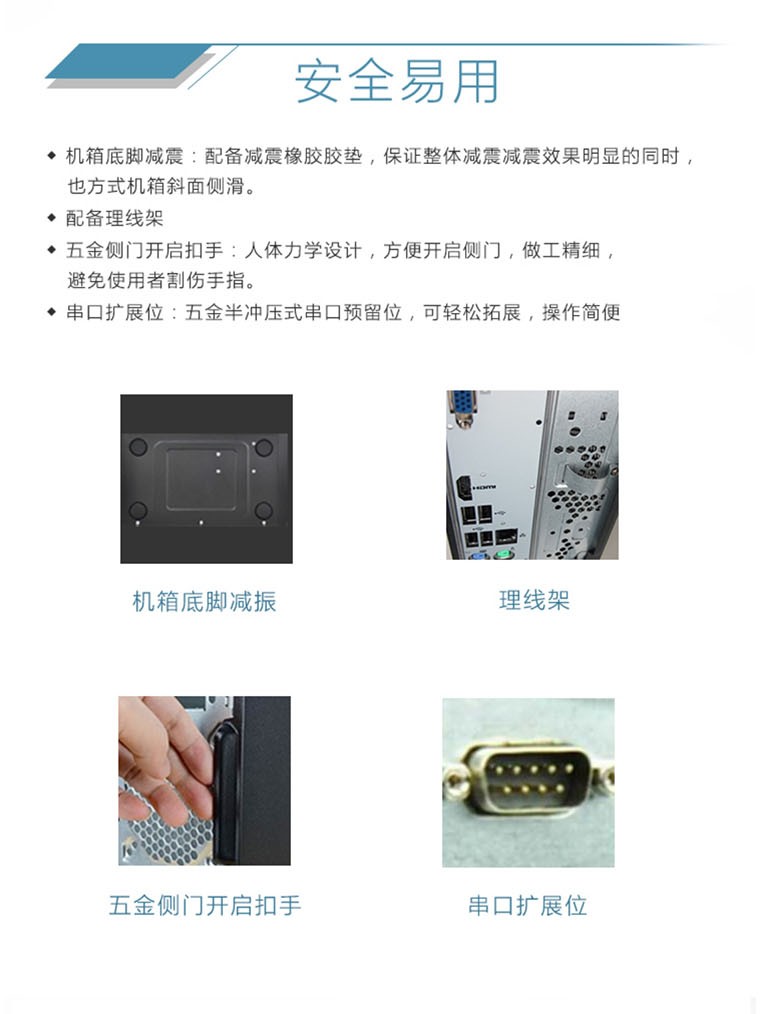 安全易用

◆ 机箱底脚减震：配备减震橡胶胶垫，保证整体减震减震效果明显的同时，也方式机箱斜面侧滑。

◆ 配备理线架

◆ 五金侧门开启扣手：人体力学设计，方便开启侧门，做工精细，避免使用者割伤手指。

◆ 串口扩展位：五金半冲压式串口预留位，可轻松拓展，操作简便

HDMI

机箱底脚减振

理线架

五金侧门开启扣手

串口扩展位