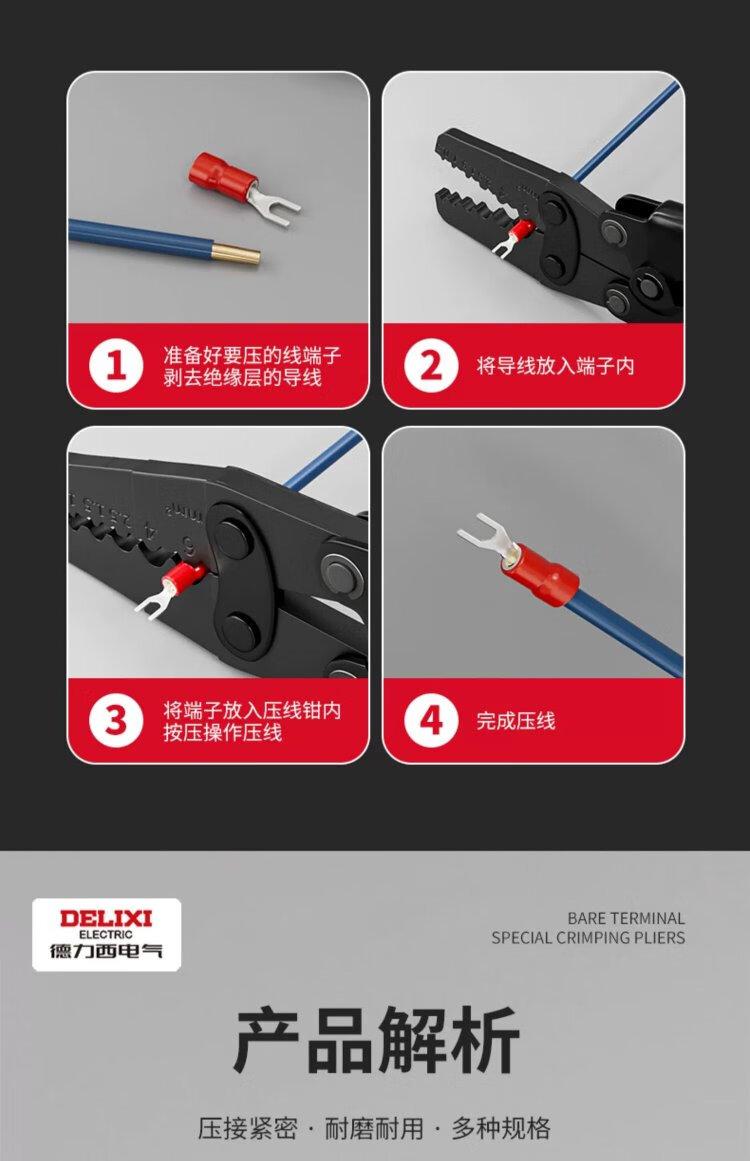 1 准备好要压的线端子
剥去绝缘层的导线

2 将导线放入端子内

3 将端子放入压线钳内
按压操作压线

4 完成压线

DELIXI
ELECTRIC
德力西电气

BARE TERMINAL
SPECIAL CRIMPING PLIERS

产品解析

压接紧密 · 耐磨耐用 · 多种规格