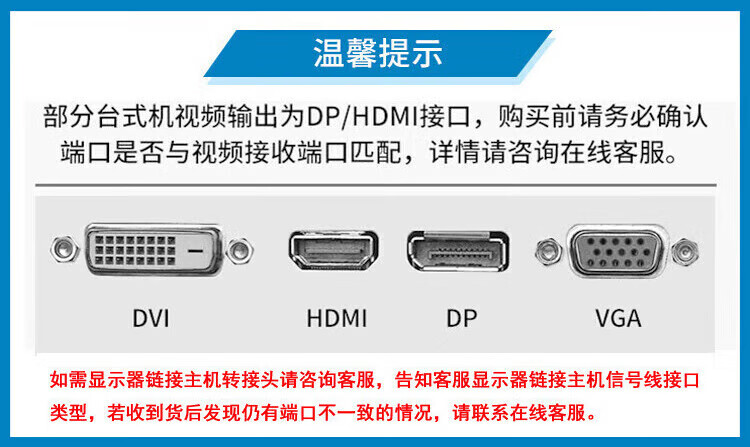 温馨提示

部分台式机视频输出为DP/HDMI接口，购买前请务必确认端口是否与视频接收端口匹配，详情请咨询在线客服。

DVI HDMI DP VGA

如需显示器链接主机转接头请咨询客服，告知客服显示器链接主机信号线接口类型，若收到货后发现仍有端口不一致的情况，请联系在线客服。