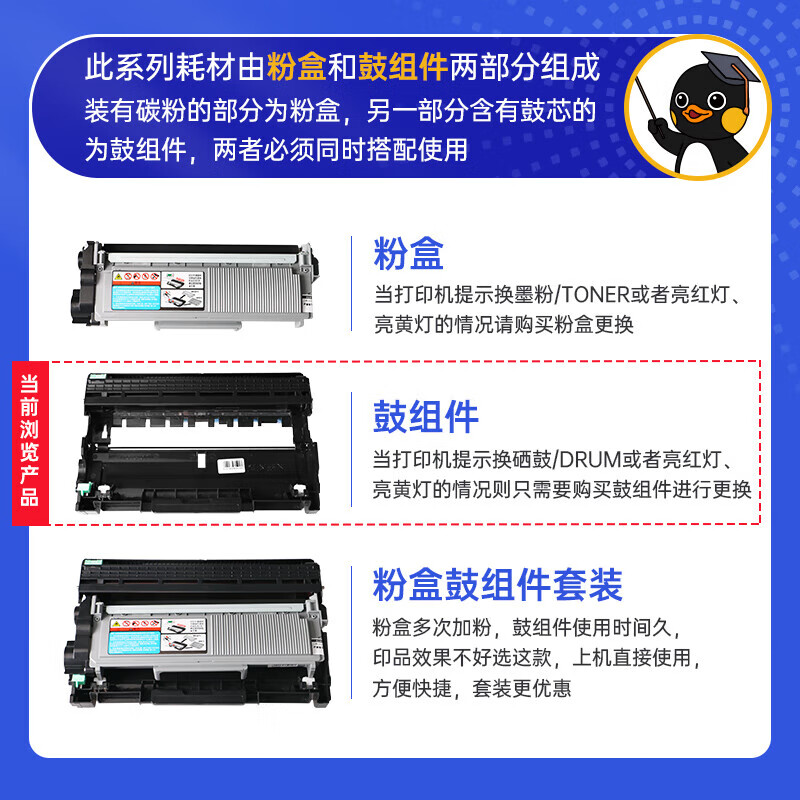 此系列耗材由粉盒和鼓组件两部分组成
装有碳粉的部分为粉盒，另一部分含有鼓芯的为鼓组件，两者必须同时搭配使用

粉盒
当打印机提示换墨粉/TONER或者亮红灯、亮黄灯的情况请购买粉盒更换

当前浏览产品

鼓组件
当打印机提示换硒鼓/DRUM或者亮红灯、亮黄灯的情况则只需要购买鼓组件进行更换

粉盒鼓组件套装
粉盒多次加粉，鼓组件使用时间久，印品效果不好选这款，上机直接使用，方便快捷，套装更优惠