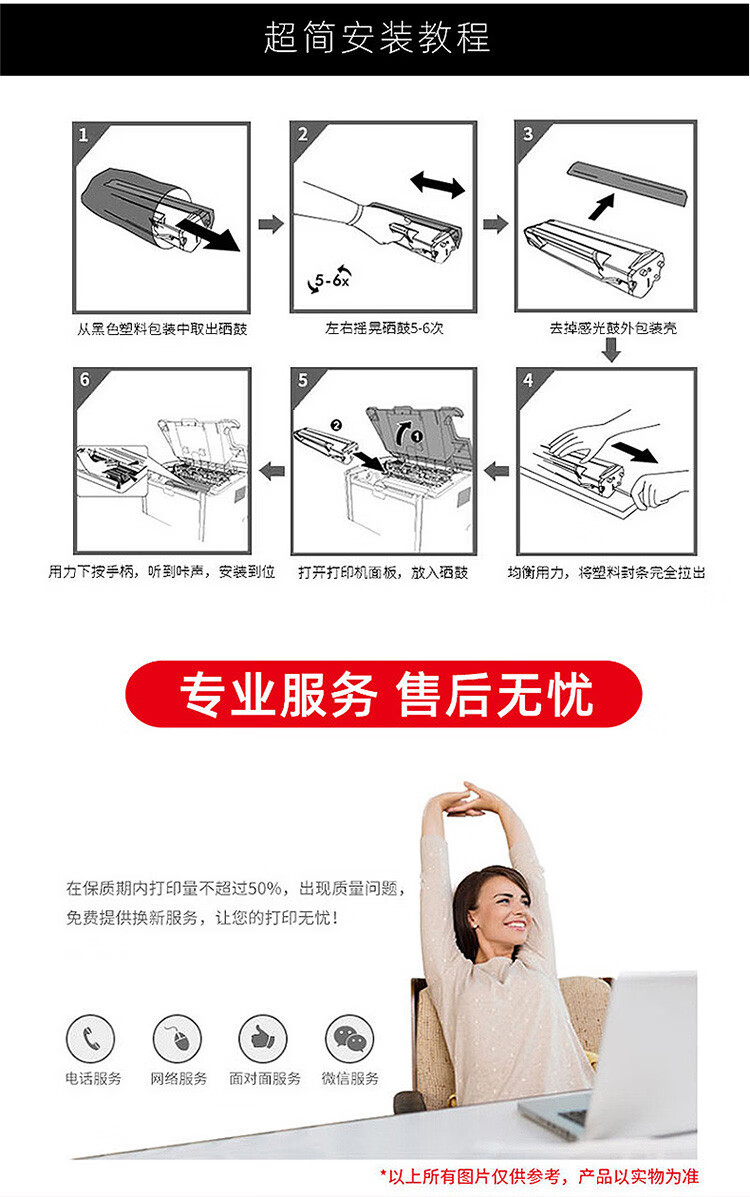 超简安装教程

1
从黑色塑料包装中取出硒鼓

2
5-6x
左右摇晃硒鼓5-6次

3
去掉感光鼓外包装壳

6
用力下按手柄，听到咔声，安装到位

5
❷ ❶
打开打印机面板，放入硒鼓

4
均衡用力，将塑料封条完全拉出

专业服务 售后无忧

在保质期内打印量不超过50%，出现质量问题，免费提供换新服务，让您的打印无忧！

电话服务 网络服务 面对面服务 微信服务

*以上所有图片仅供参考，产品以实物为准