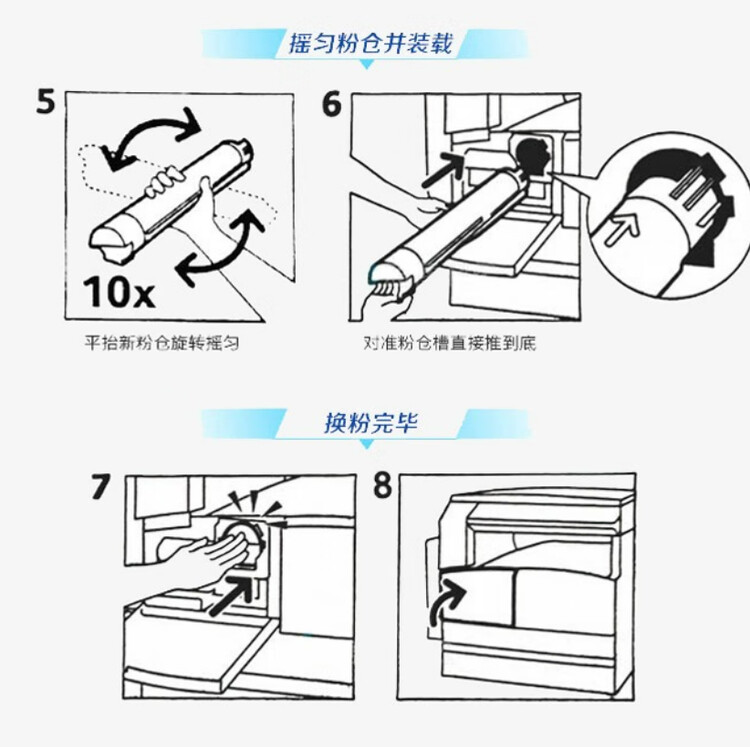 摇匀粉仓并装载

5

10x

平抬新粉仓旋转摇匀

6

对准粉仓槽直接推到底

换粉完毕

7

8