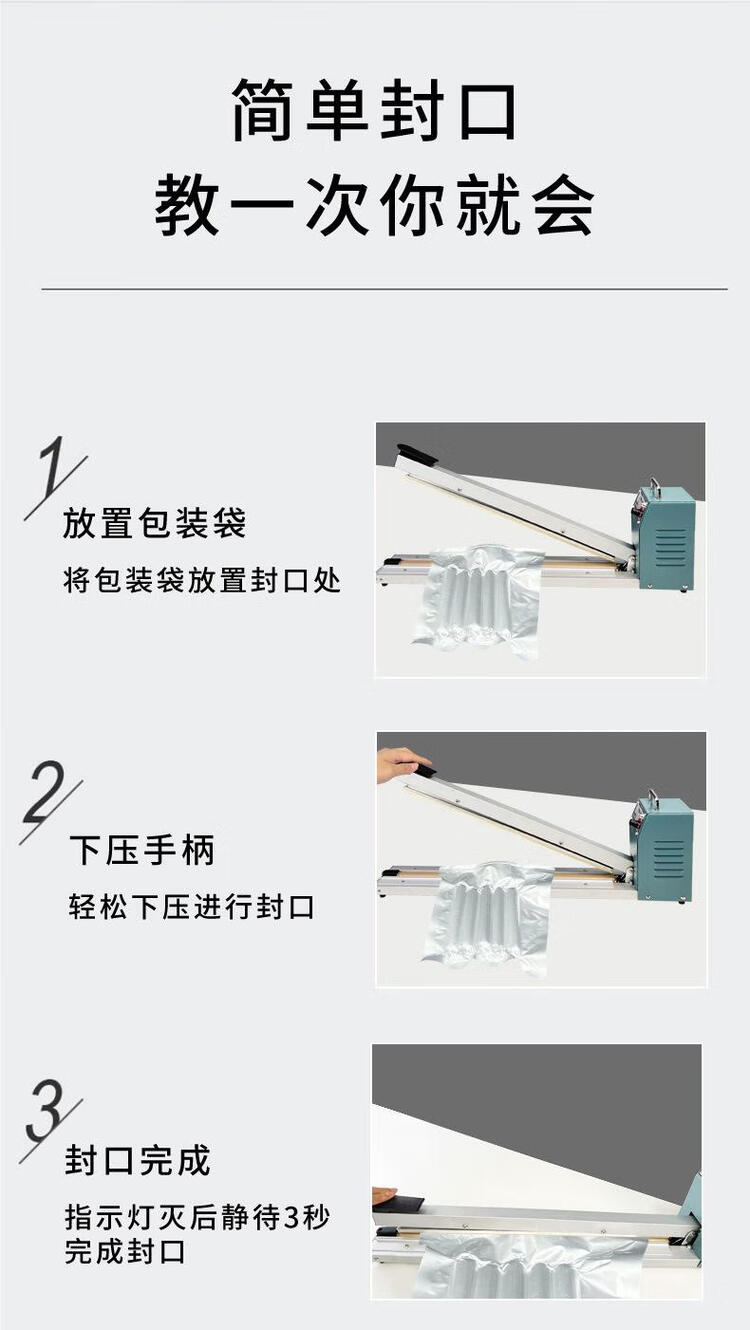 简单封口
教一次你就会

1
放置包装袋
将包装袋放置封口处

2
下压手柄
轻松下压进行封口

3
封口完成
指示灯灭后静待3秒
完成封口