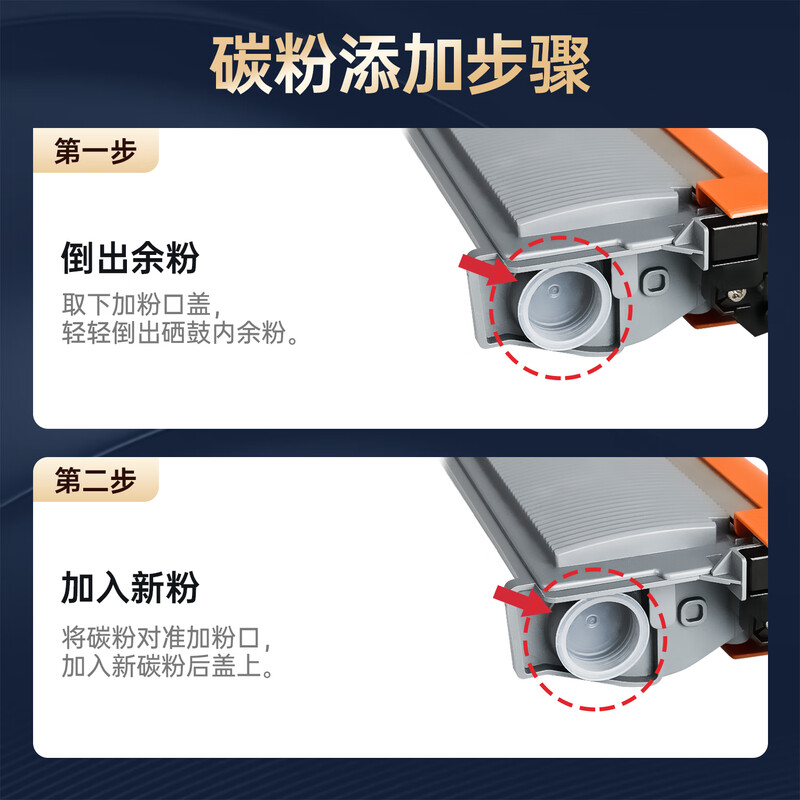 碳粉添加步骤

第一步

倒出余粉

取下加粉口盖，
轻轻倒出硒鼓内余粉。

第二步

加入新粉

将碳粉对准加粉口，
加入新碳粉后盖上。