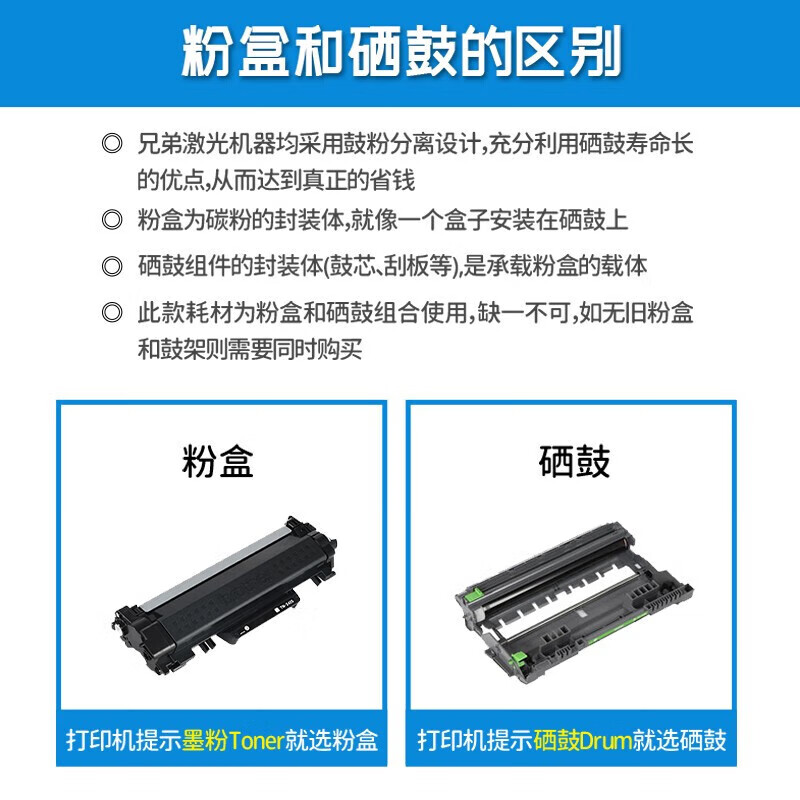 粉盒和硒鼓的区别

◎ 兄弟激光机器均采用鼓粉分离设计,充分利用硒鼓寿命长的优点,从而达到真正的省钱

◎ 粉盒为碳粉的封装体,就像一个盒子安装在硒鼓上

◎ 硒鼓组件的封装体(鼓芯、刮板等),是承载粉盒的载体

◎ 此款耗材为粉盒和硒鼓组合使用,缺一不可,如无旧粉盒和鼓架则需要同时购买

粉盒

打印机提示墨粉Toner就选粉盒

硒鼓

打印机提示硒鼓Drum就选硒鼓