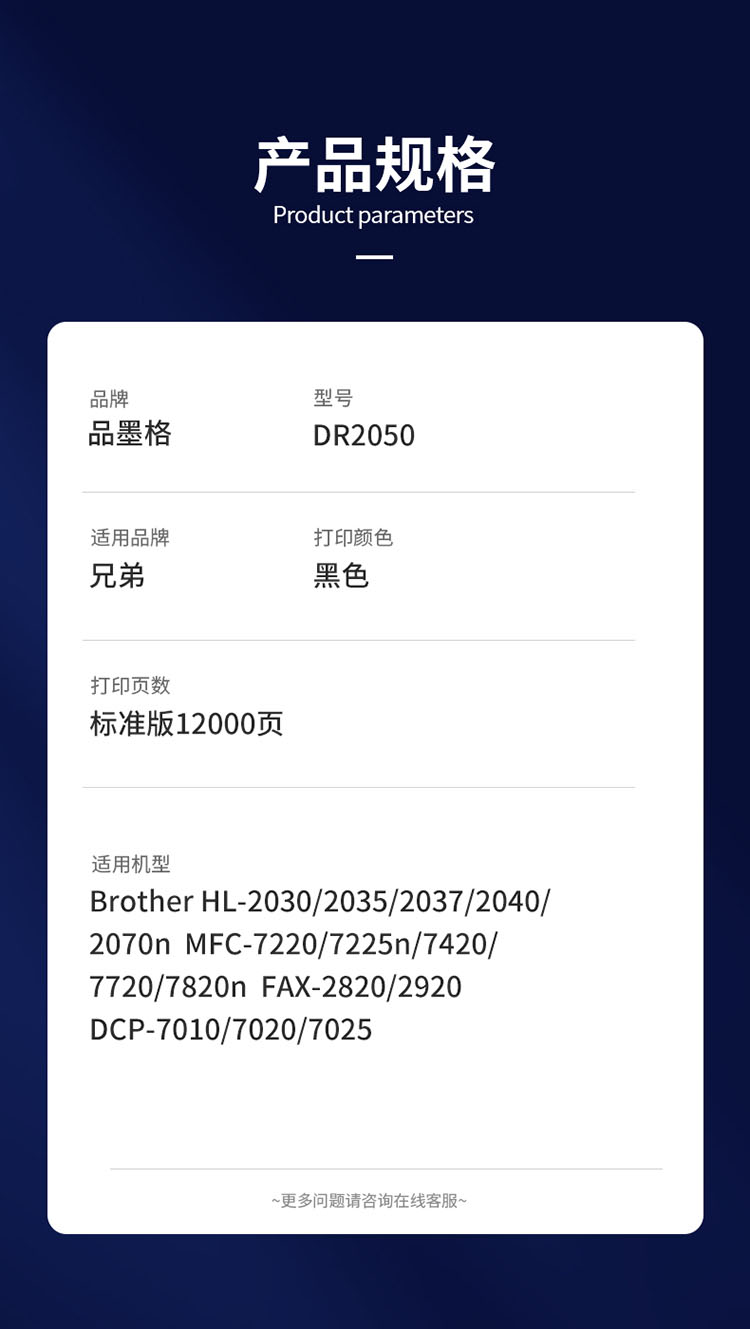 产品规格
Product parameters

品牌
品墨格

型号
DR2050

适用品牌
兄弟

打印颜色
黑色

打印页数
标准版12000页

适用机型
Brother HL-2030/2035/2037/2040/2070n MFC-7220/7225n/7420/7720/7820n FAX-2820/2920 DCP-7010/7020/7025

~更多问题请咨询在线客服~