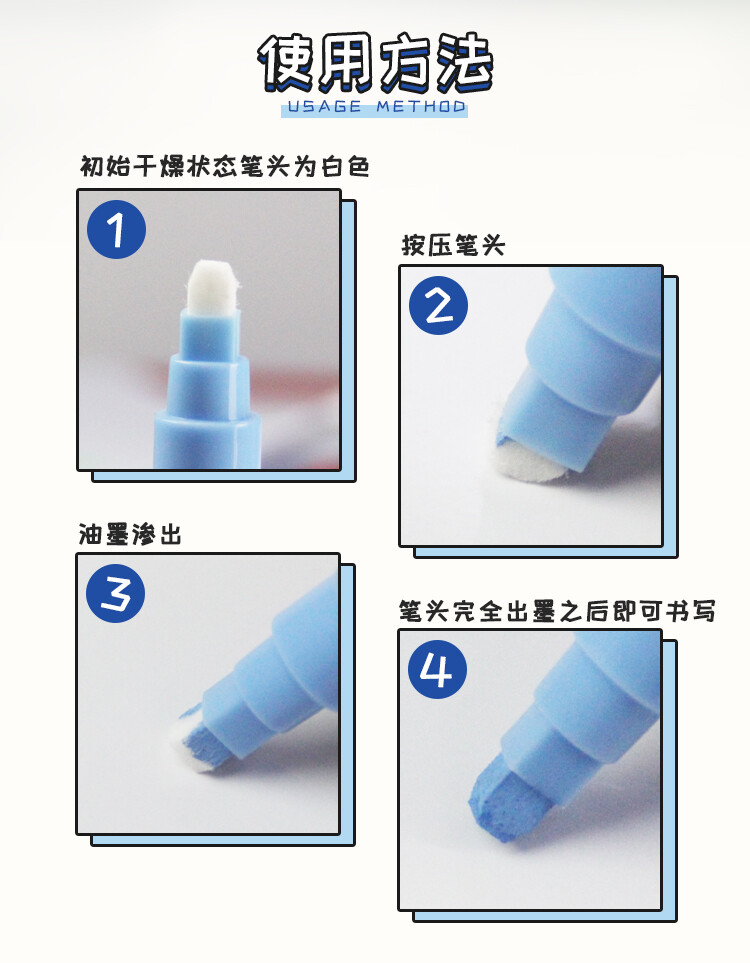 使用方法
USAGE METHOD

初始干燥状态笔头为白色

1

按压笔头

2

油墨渗出

3

笔头完全出墨之后即可书写

4