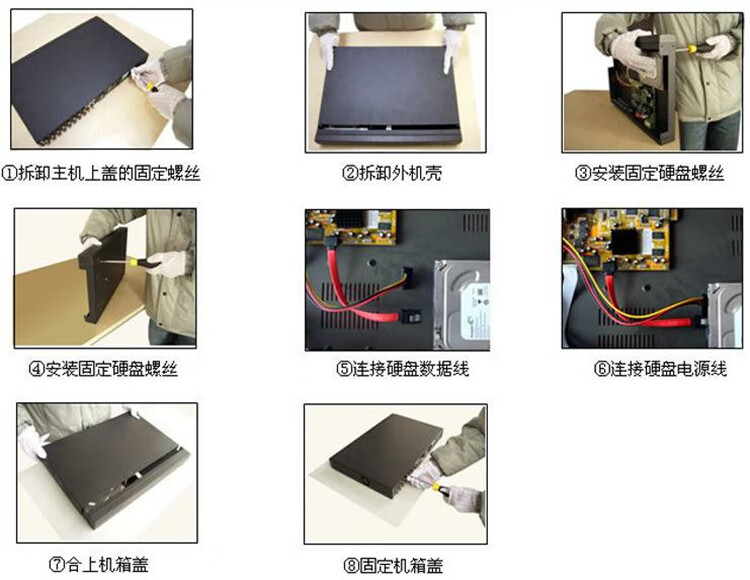 ①拆卸主机上盖的固定螺丝

②拆卸外机壳

③安装固定硬盘螺丝

④安装固定硬盘螺丝

⑤连接硬盘数据线

⑥连接硬盘电源线

⑦合上机箱盖

⑧固定机箱盖