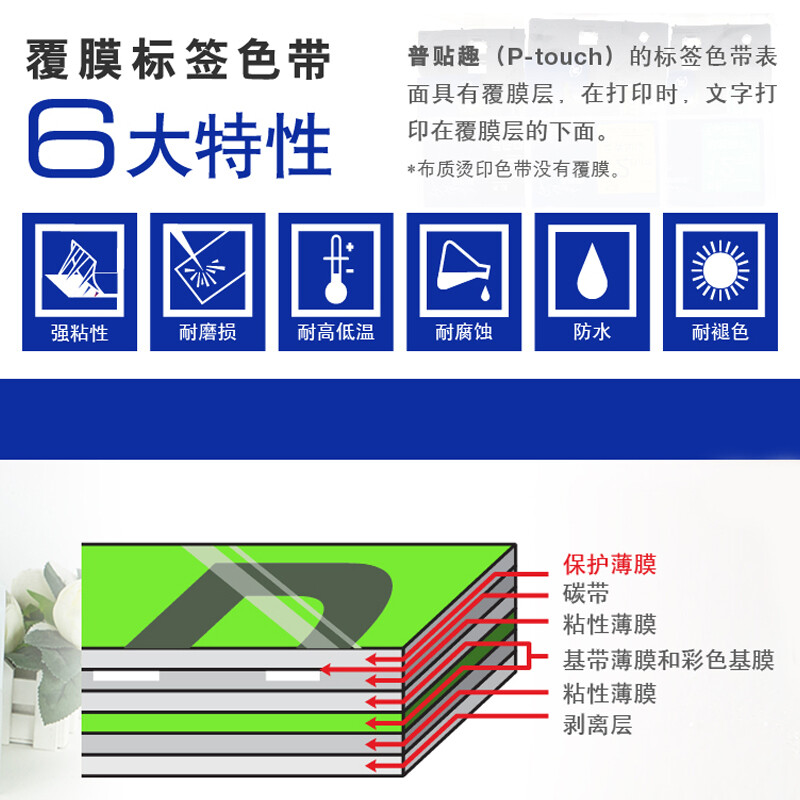 覆膜标签色带
6大特性

普贴趣（P-touch）的标签色带表面具有覆膜层，在打印时，文字打印在覆膜层的下面。
*布质烫印色带没有覆膜。

强粘性
耐磨损
耐高低温
耐腐蚀
防水
耐褪色

保护薄膜
碳带
粘性薄膜
基带薄膜和彩色基膜
粘性薄膜
剥离层